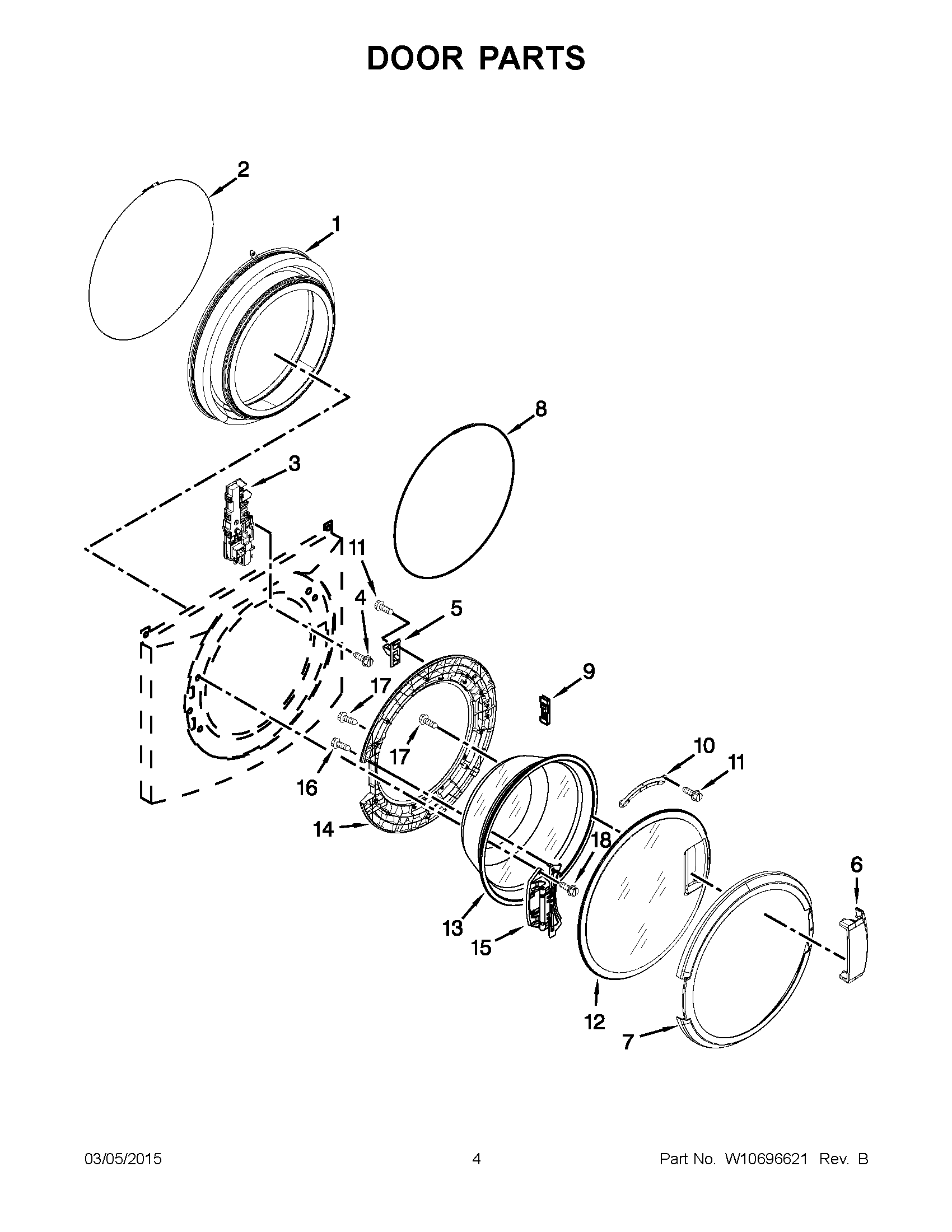 DOOR PARTS

2
1
8
3
11
4
5
9
17
17
16
10
11
14
18
6
13
15
12
7

03/05/2015

4

Part No. W10696621 Rev. B