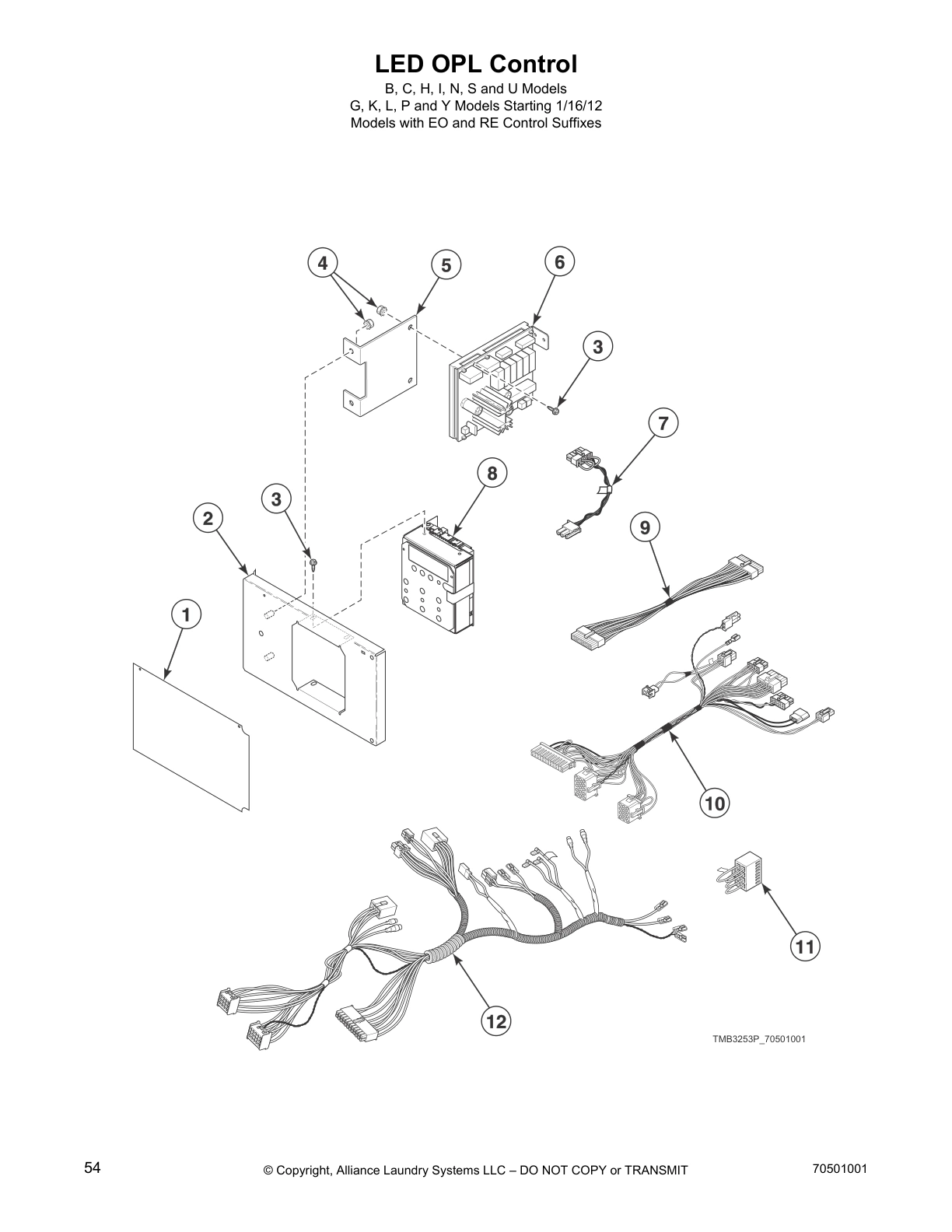 LED OPL Control
B, C, H, I, N, S and U Models
G, K, L, P and Y Models Starting 1/16/12
Models with EO and RE Control Suffixes

4
5
6
3
7
8
3
2
9
1
10
11
12

TMB3253P_70501001

54
© Copyright, Alliance Laundry Systems LLC – DO NOT COPY or TRANSMIT
70501001