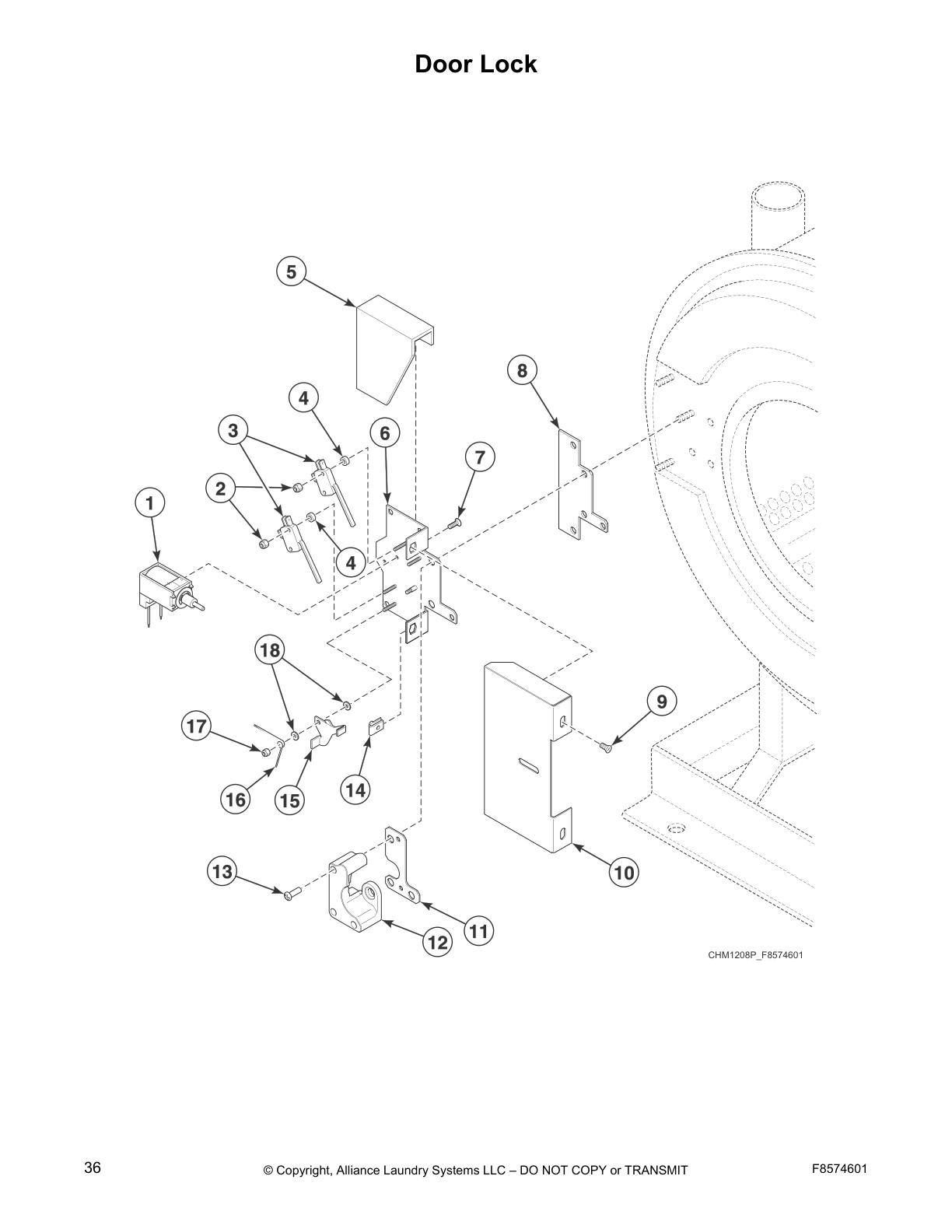 Door Lock

5
8
4
3
6
7
2
1
4
18
9
17
16
15
14
13
10
11
12

CHM1208P_F8574601

36 © Copyright, Alliance Laundry Systems LLC – DO NOT COPY or TRANSMIT F8574601