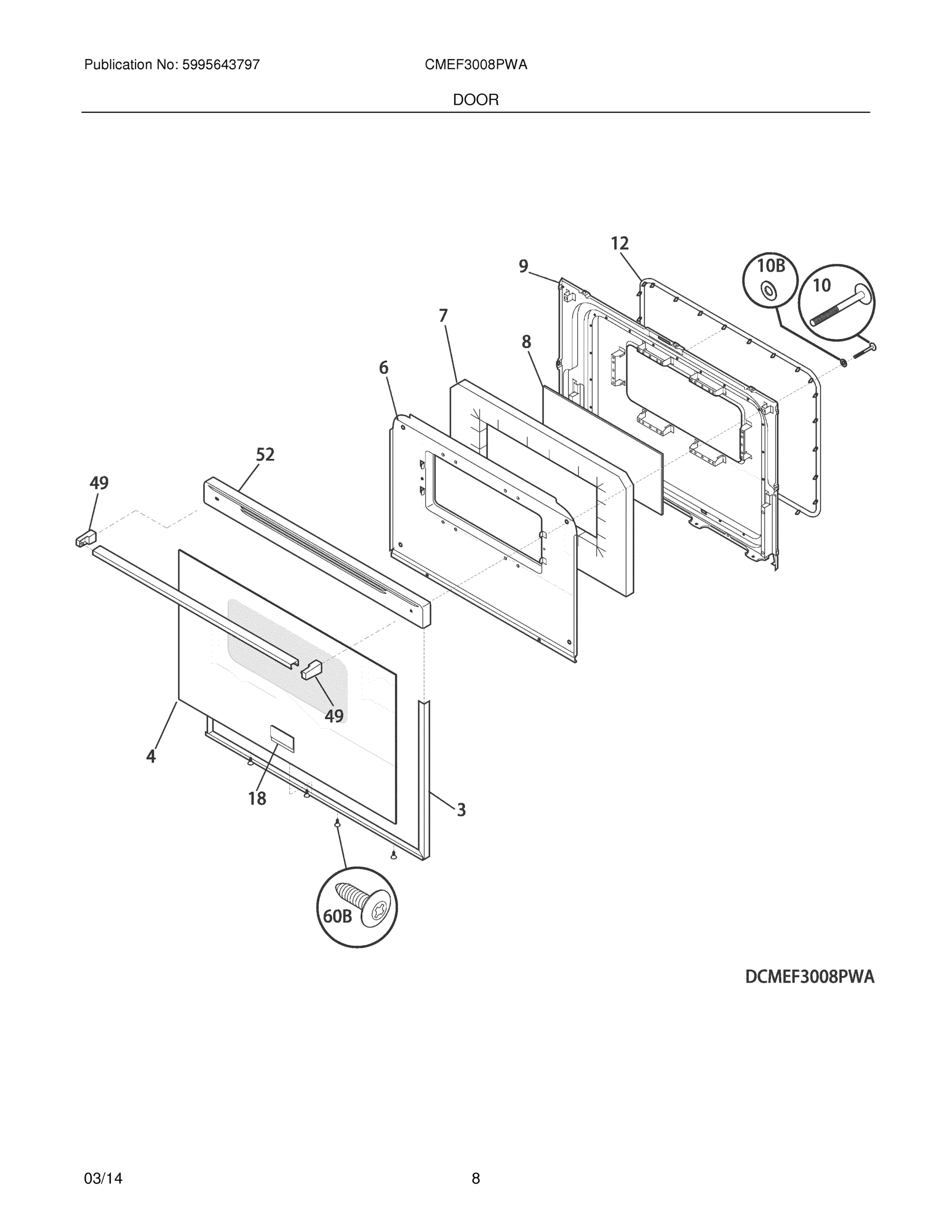 Publication No: 5995643797

CMEF3008PWA

DOOR

12

9

10B

10

7

8

6

52

49

49

4

18

3

60B

DCMEF3008PWA

03/14

8