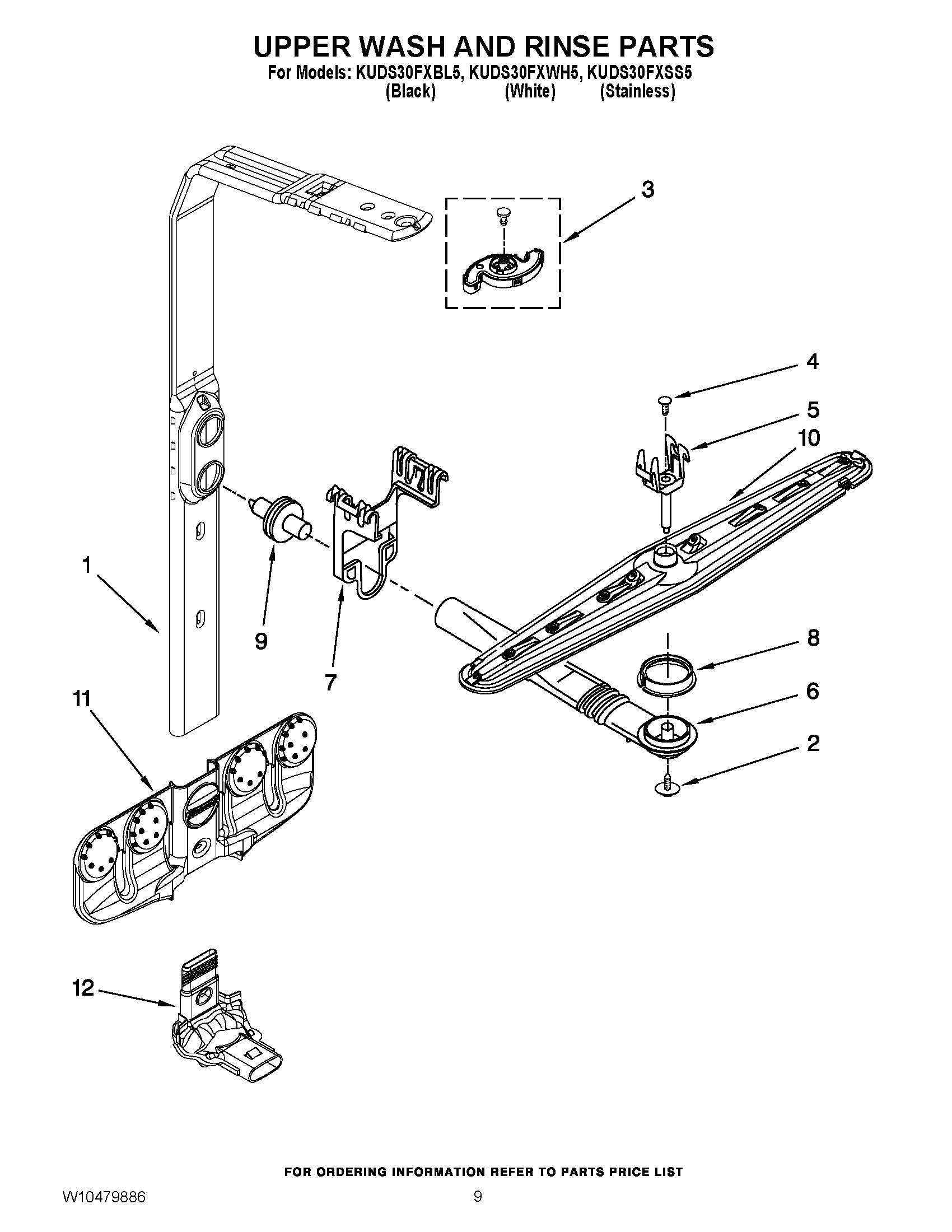 UPPER WASH AND RINSE PARTS
For Models: KUDS30FXBL5, KUDS30FXWH5, KUDS30FXSS5
(Black) (White) (Stainless)

3

4

5

10

1

9

7

8

6

2

11

12

FOR ORDERING INFORMATION REFER TO PARTS PRICE LIST

W10479886

9