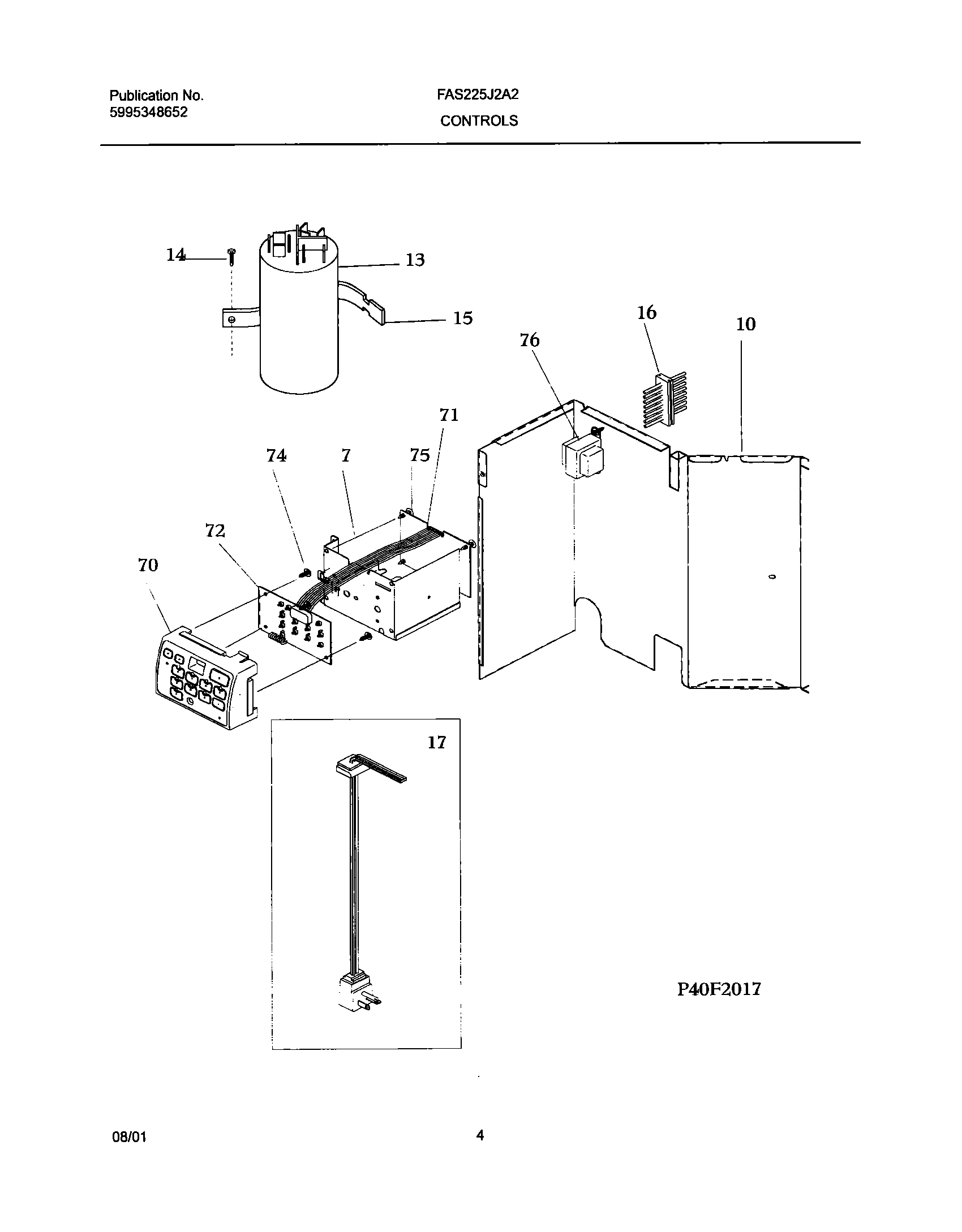 Publication No.
5995348652

FAS225J2A2
CONTROLS

14
13
15
16
10
76
71
74
7
75
72
70
17

P40F2017

08/01

4