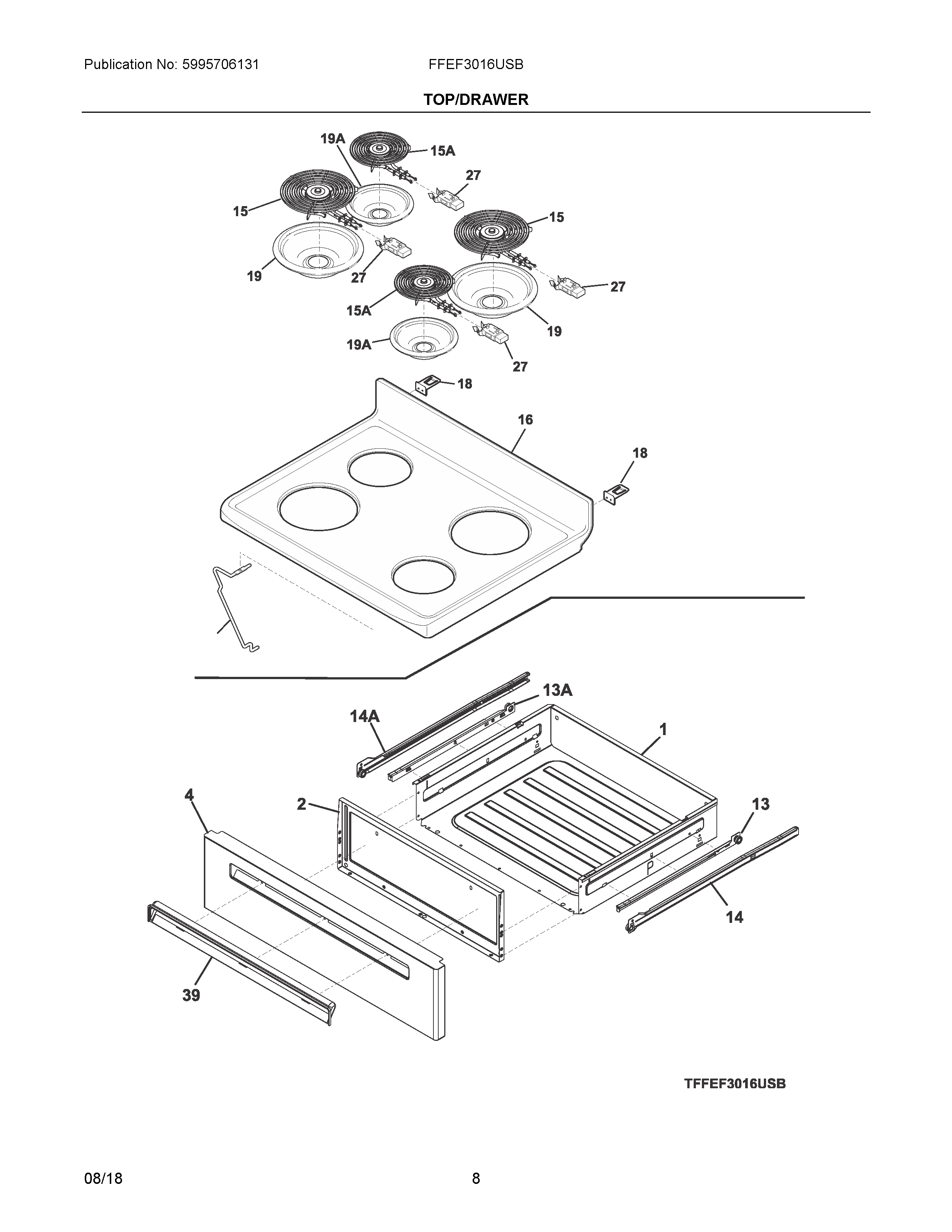 Publication No: 5995706131

FFEF3016USB

TOP/DRAWER

19A
15A
27
15
15
19
27
27
15A
19
19A
27
18
16
18
13A
14A
1
4
2
13
14
39

TFFEF3016USB

08/18

8