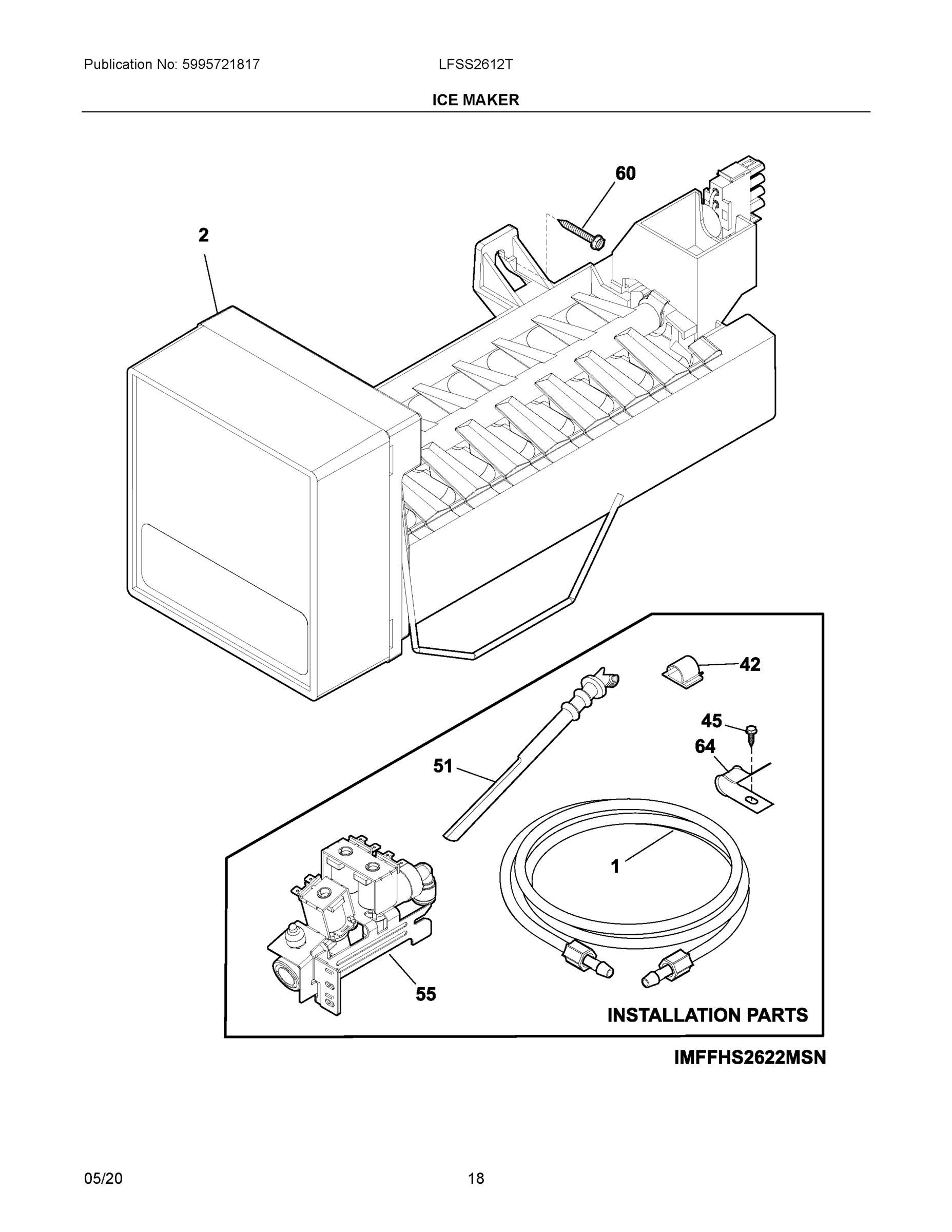 Publication No: 5995721817

LFSS2612T

ICE MAKER

60

2

42

45

64

51

1

55

INSTALLATION PARTS

IMFFHS2622MSN

05/20

18