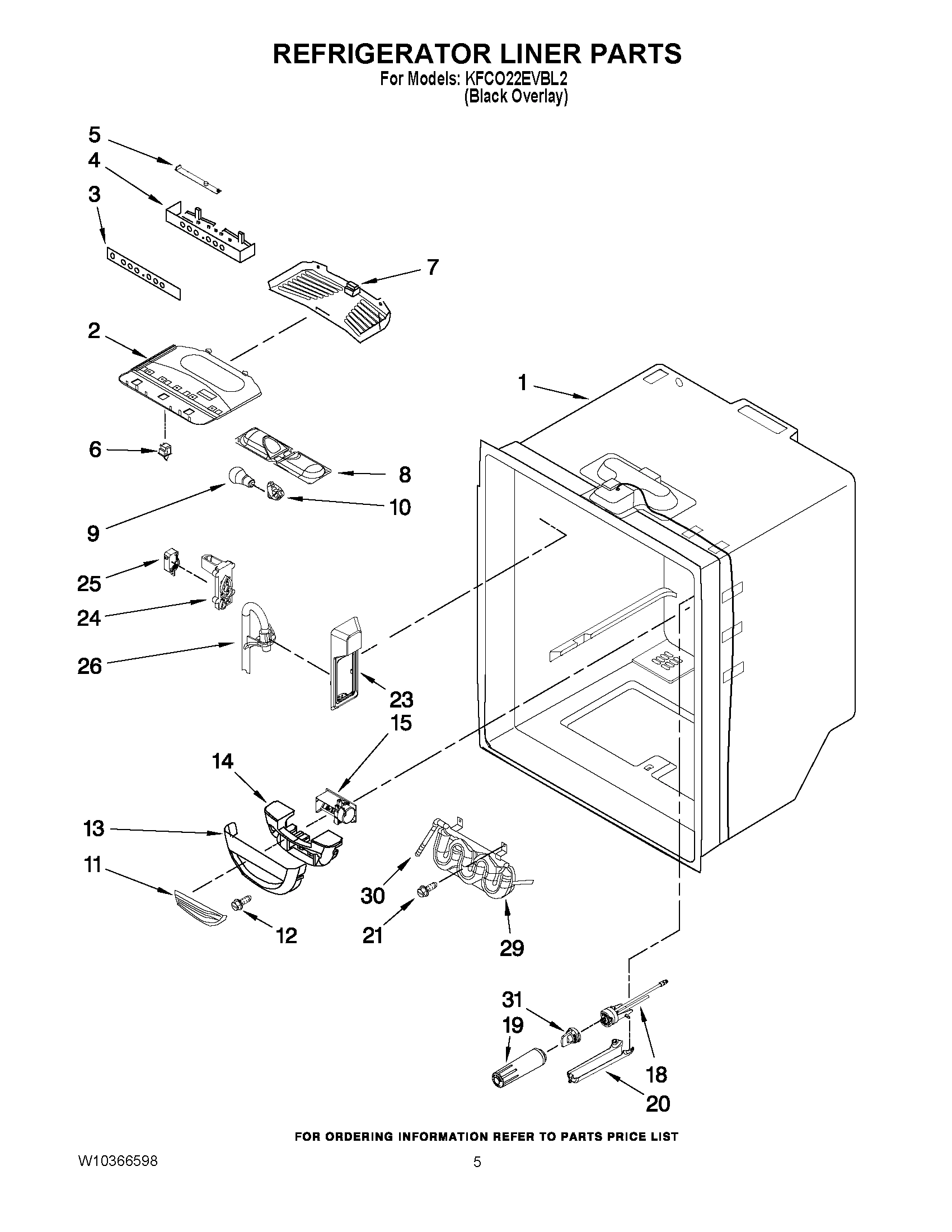 REFRIGERATOR LINER PARTS
For Models: KFCO22EVBL2
(Black Overlay)

5
4
3
7
2
1
6
8
9
10
25
24
26
23
15
14
13
11
12
30
21
29
31
19
18
20

FOR ORDERING INFORMATION REFER TO PARTS PRICE LIST

W10366598
5