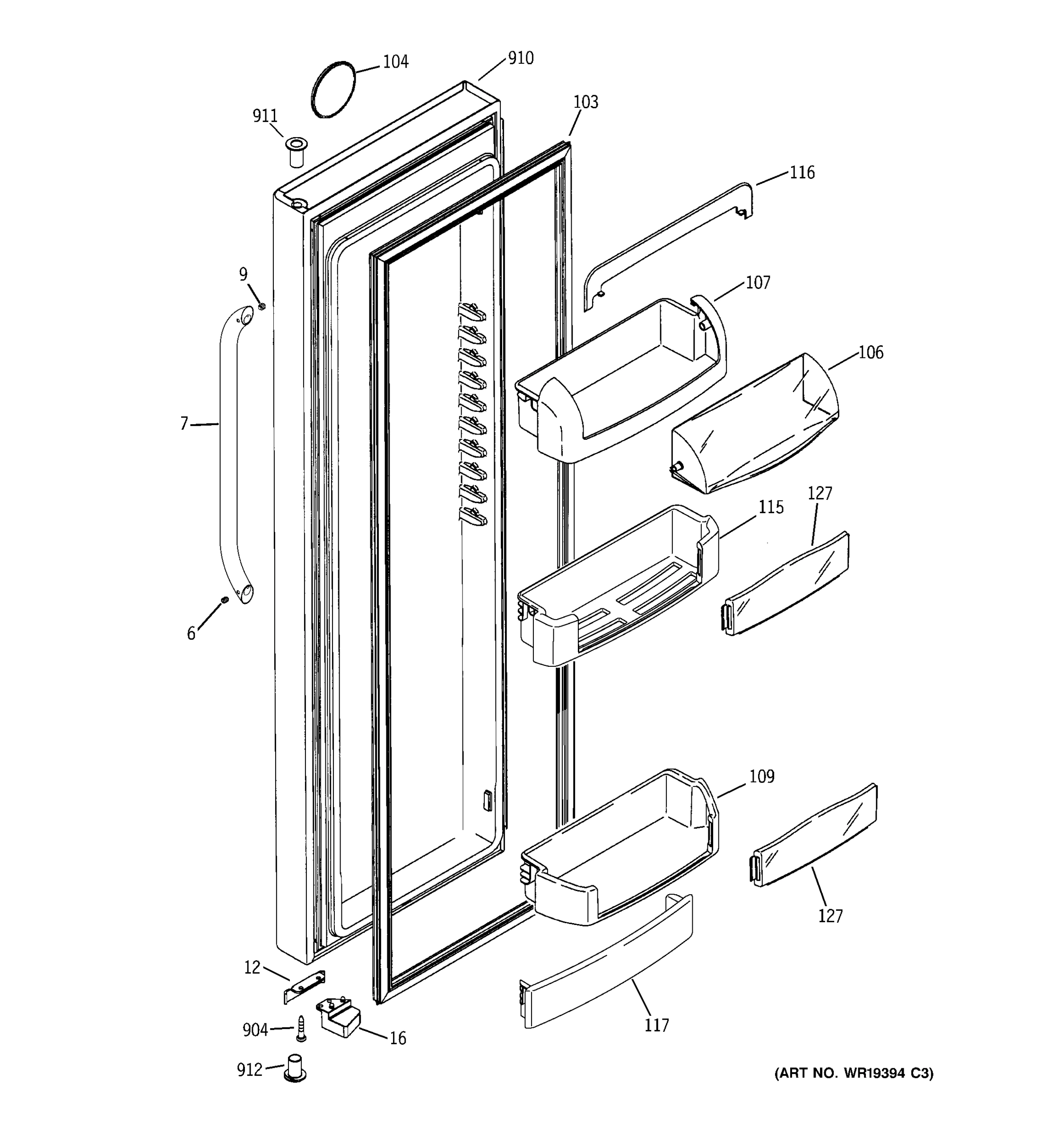 104
910
911
103
116
9
107
106
7
127
115
6
109
127
12
117
904
16
912
(ART NO. WR19394 C3)