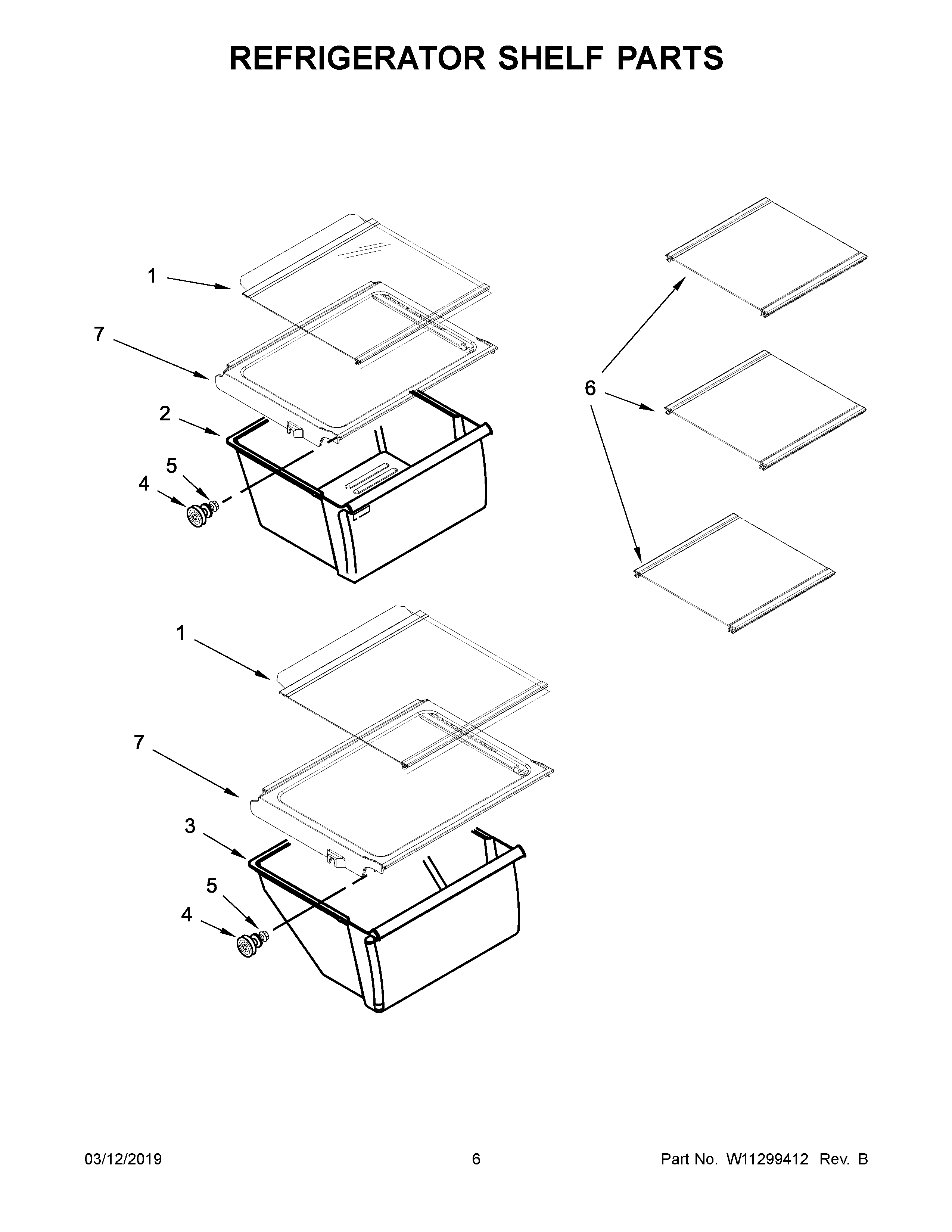 REFRIGERATOR SHELF PARTS

1
7
2
5
4
6
1
7
3
5
4

03/12/2019
6
Part No. W11299412 Rev. B