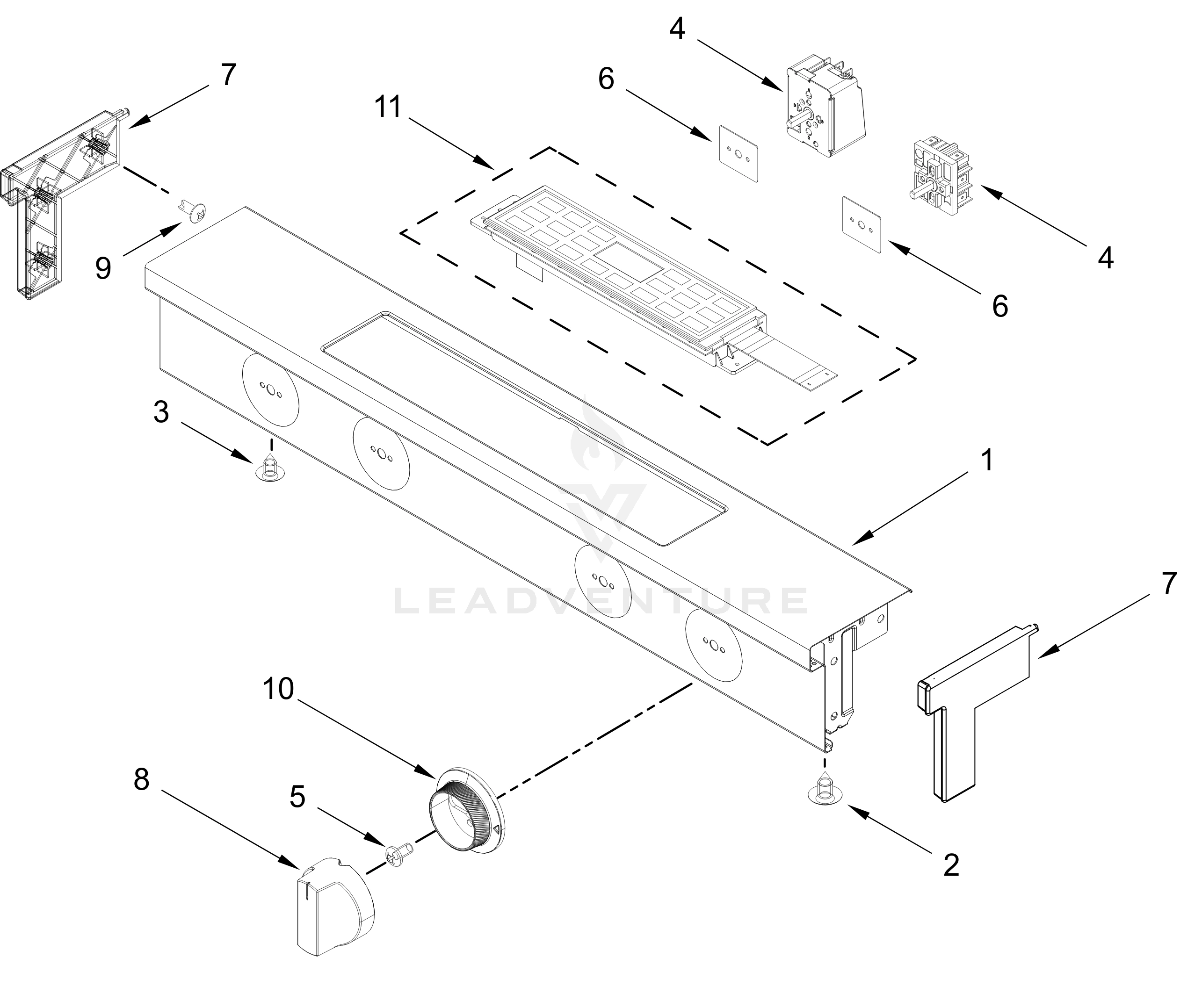 4

7

6

11

4

9

6

3

1

LEADVENTURE

7

10

8

5

2