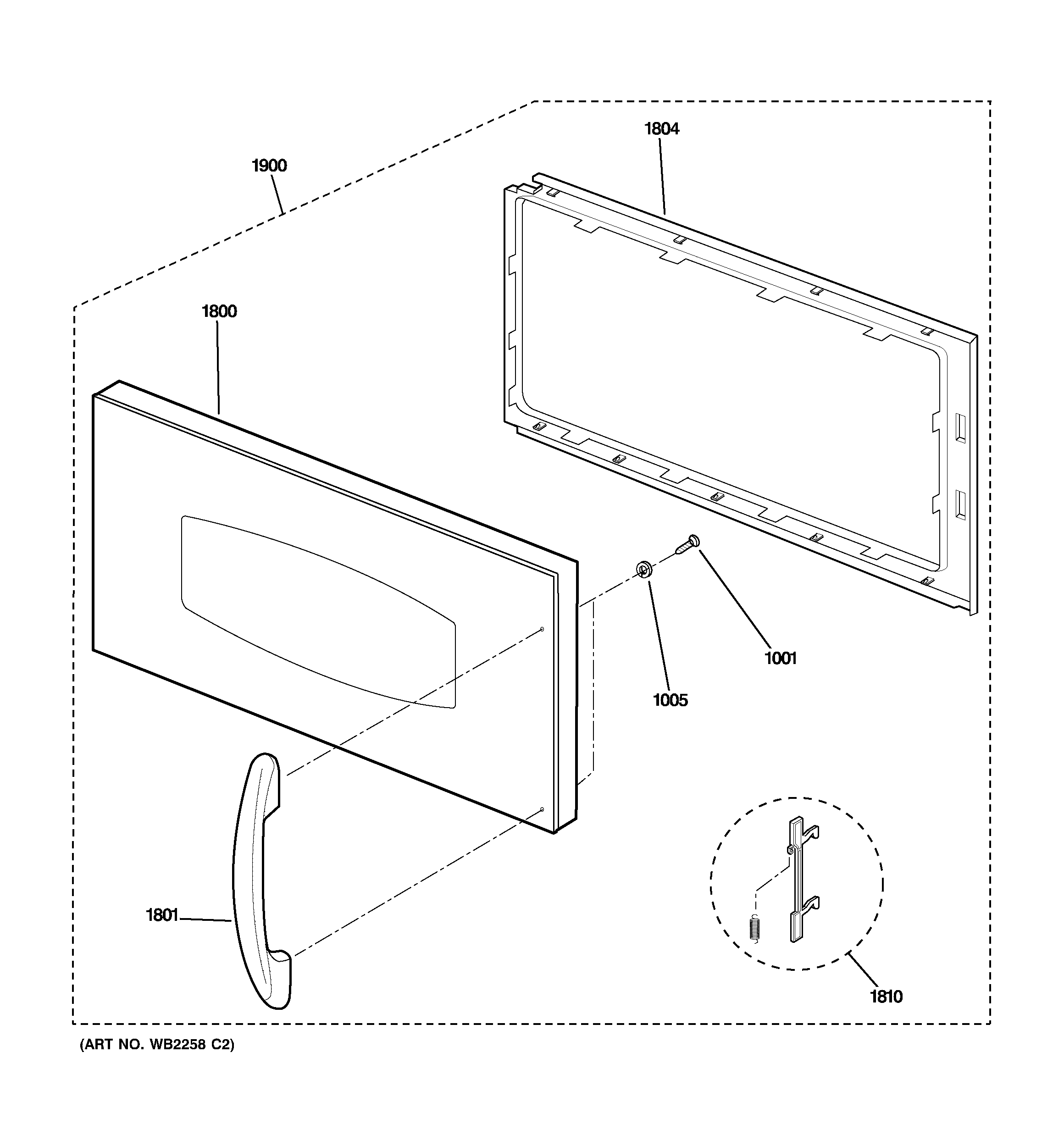 1804

1900

1800

1001

1005

1801

1810

(ART NO. WB2258 C2)