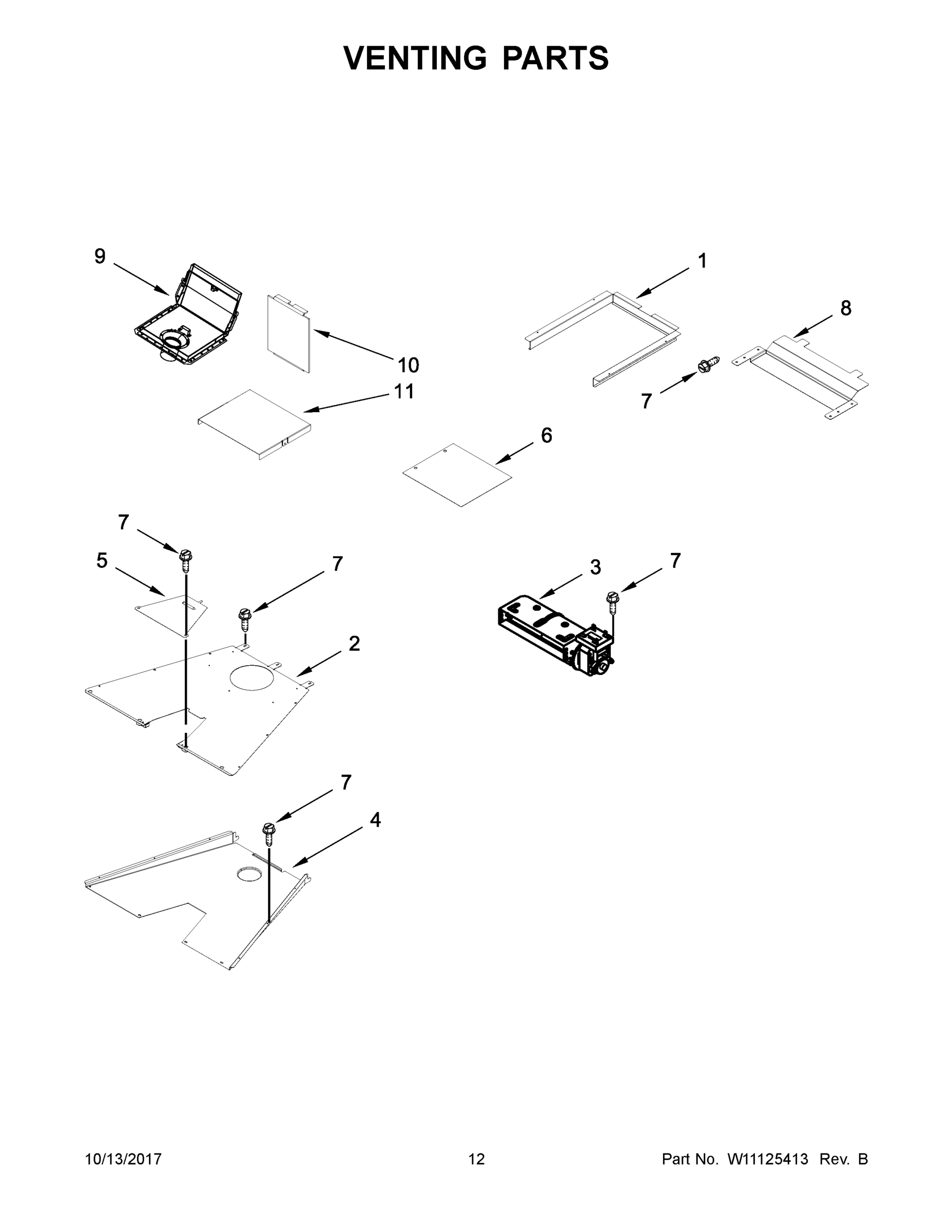 VENTING PARTS

9
1
8
10
11
7
6
7
5
7
3
7
2
7
4

10/13/2017
12
Part No. W11125413 Rev. B