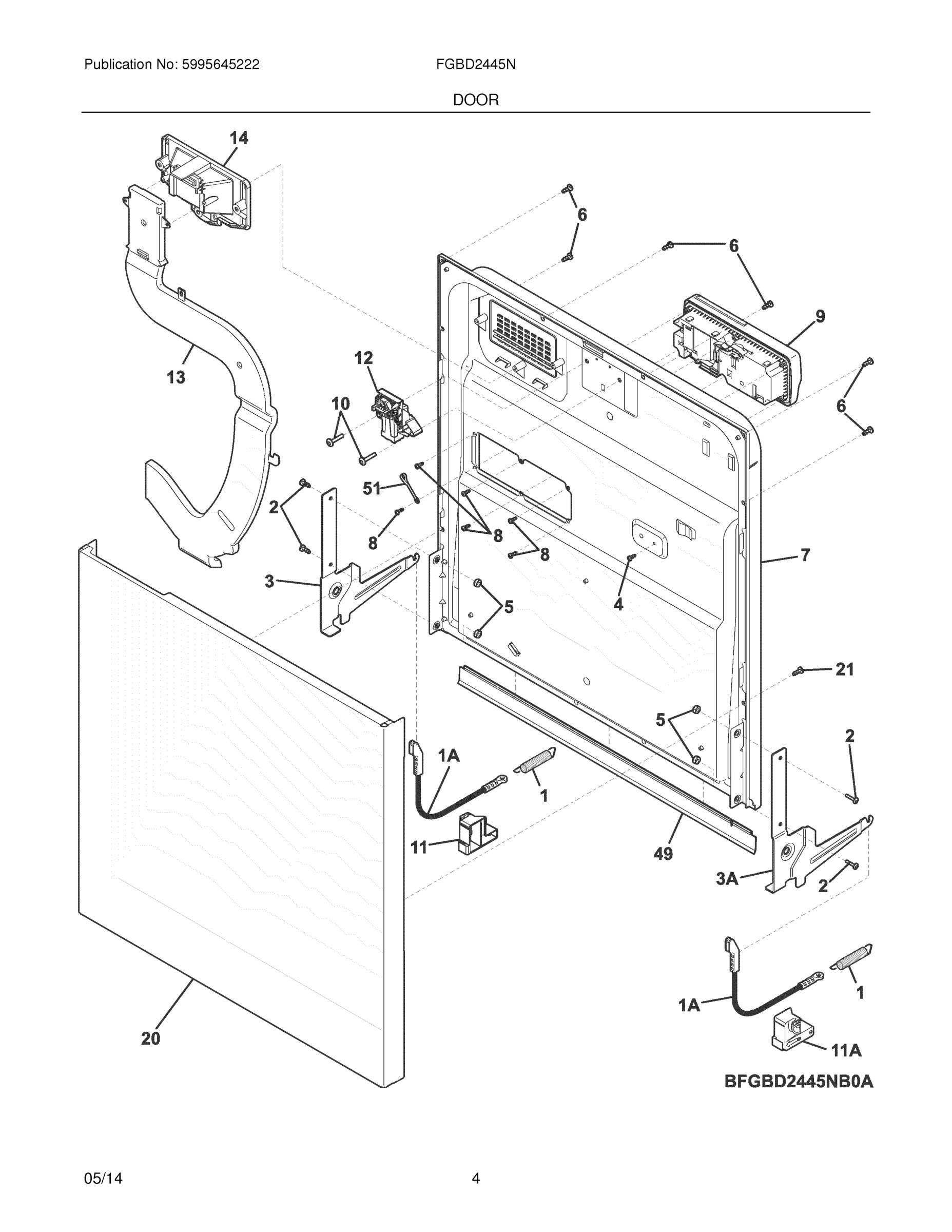 Publication No: 5995645222

FGBD2445N

DOOR

14

6

6

9

13

12

10

6

51

2

8

8

8

7

3

5

4

21

5

2

1A

1

11

49

3A

2

1

1A

11A

20

BFGBD2445NB0A

05/14

4