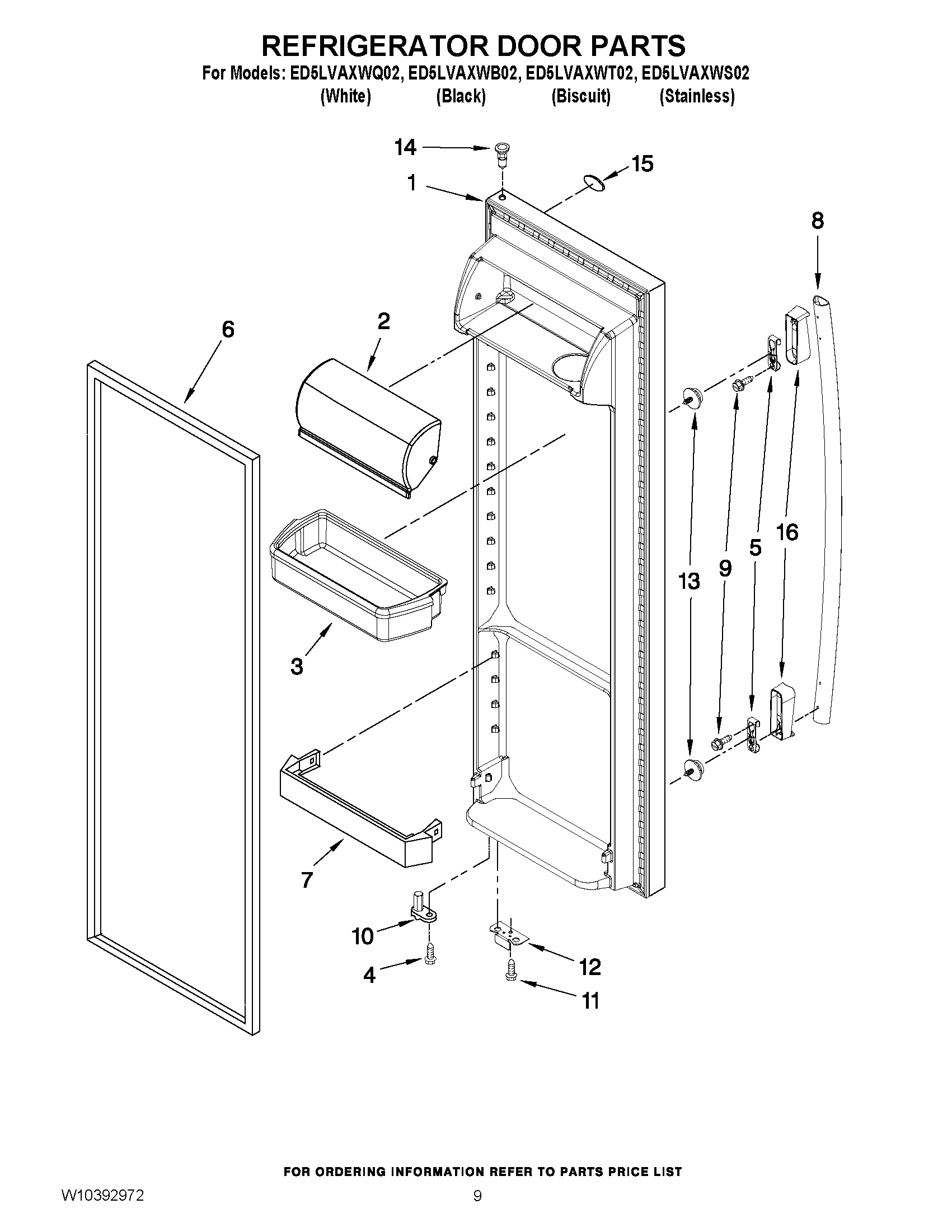 REFRIGERATOR DOOR PARTS

For Models: ED5LVAXWQ02, ED5LVAXWB02, ED5LVAXWT02, ED5LVAXWS02
(White) (Black) (Biscuit) (Stainless)

14
15
1
8
2
6
13
9
5
16
3
7
10
4
12
11

FOR ORDERING INFORMATION REFER TO PARTS PRICE LIST

W10392972

9