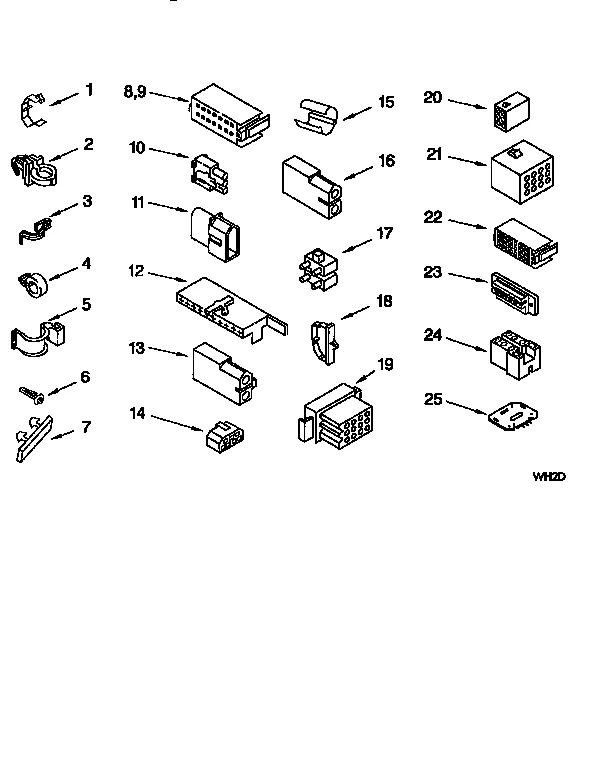 1
2
3
4
5
6
7
8,9
10
11
12
13
14
15
16
17
18
19
20
21
22
23
24
25
WH2D