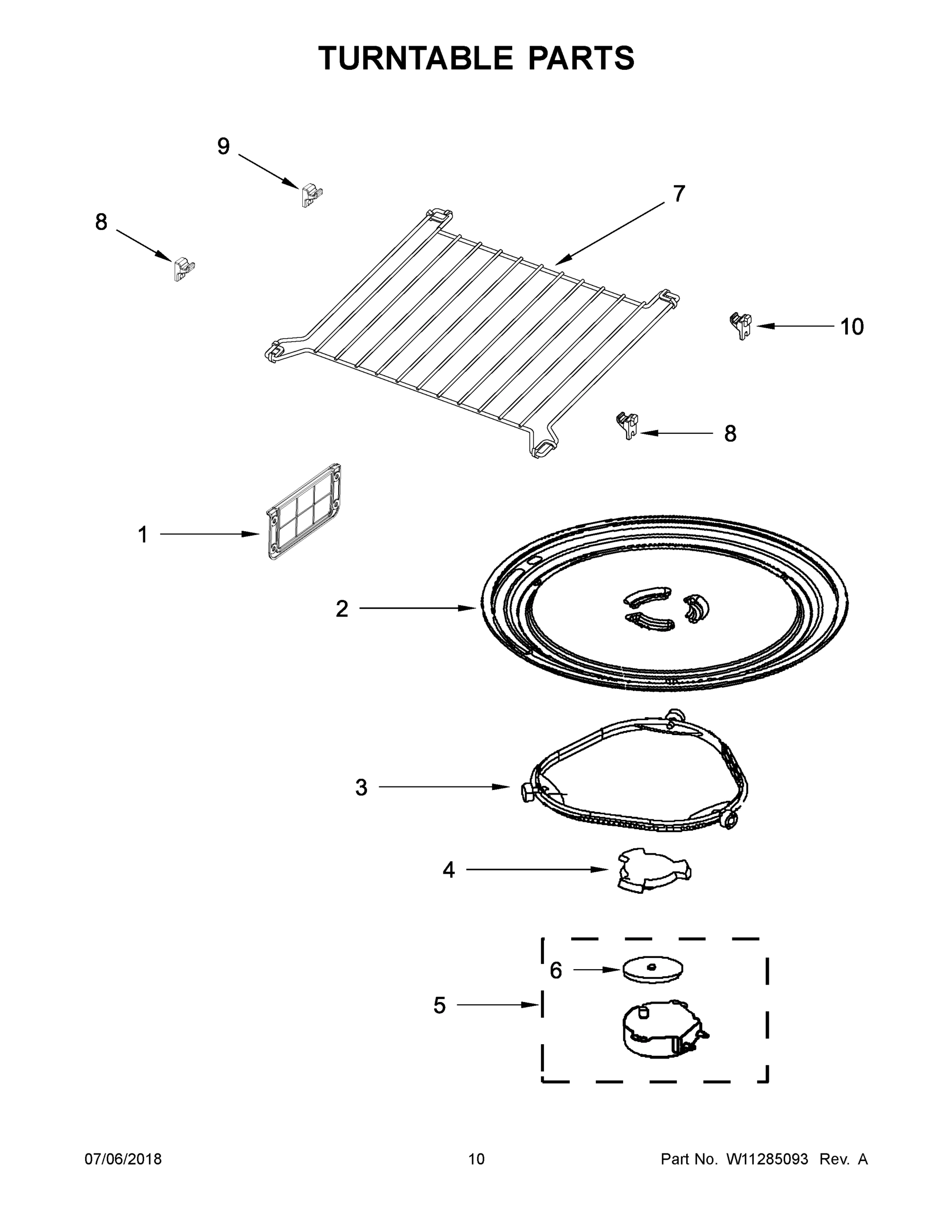 TURNTABLE PARTS

9

7

8

10

8

1

2

3

4

6

5

07/06/2018 10 Part No. W11285093 Rev. A