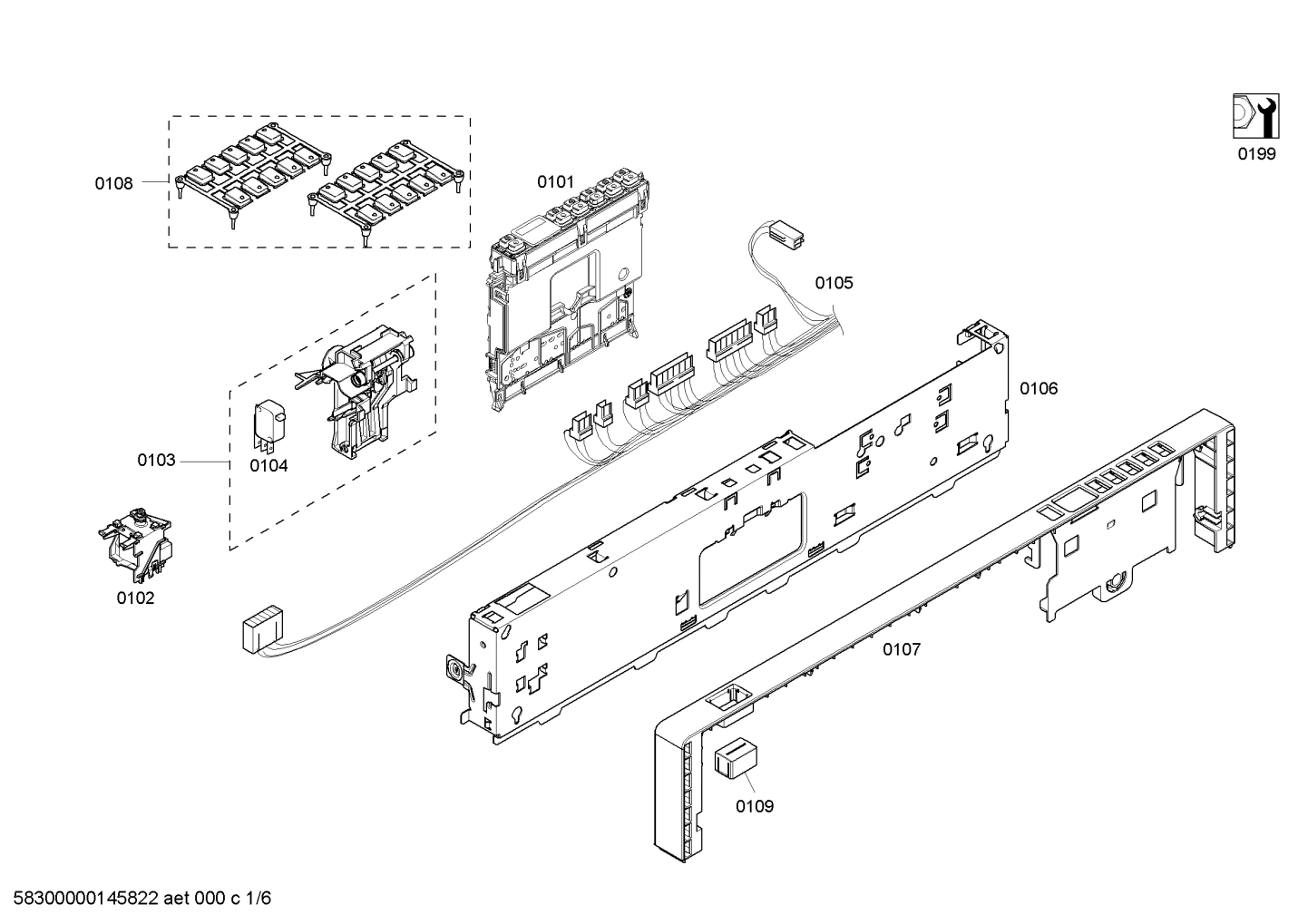 0199

0108

0101

0105

0106

0103

0104

0102

0107

0109

58300000145822 aet 000 c 1/6