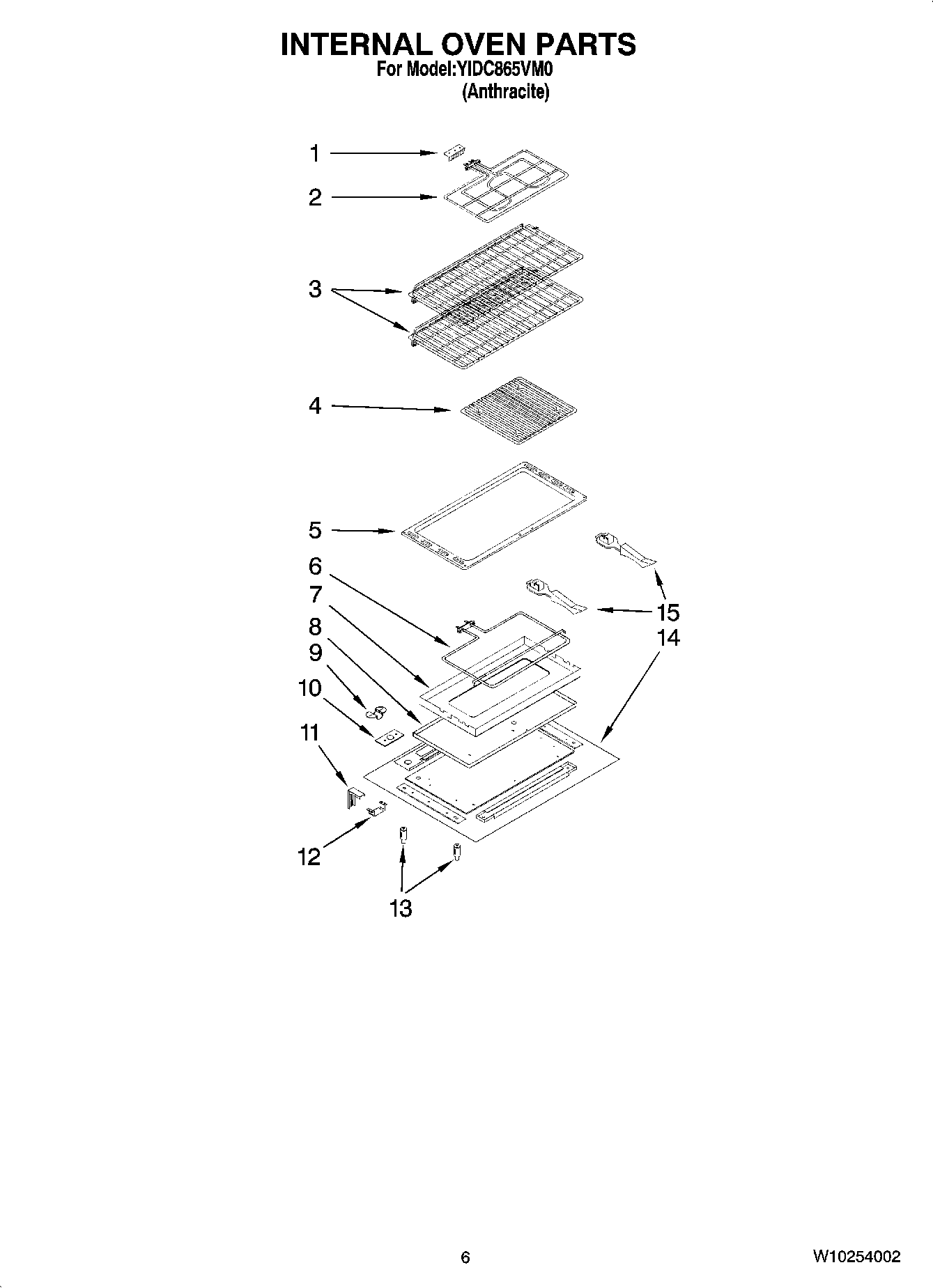 INTERNAL OVEN PARTS
For Model:YIDC865VM0
(Anthracite)

1
2
3
4
5
6
7
8
9
10
11
12
13
15
14

6

W10254002