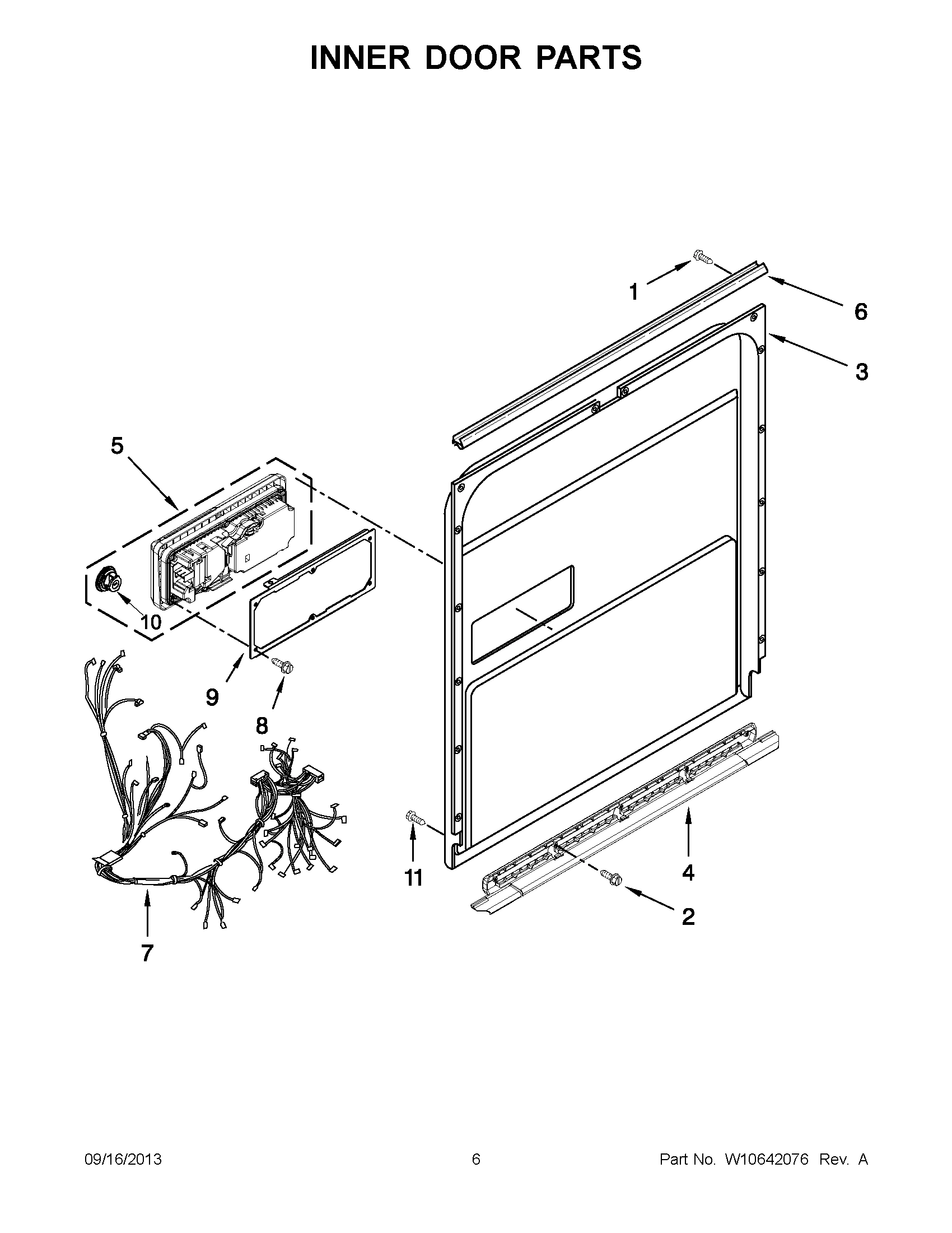 INNER DOOR PARTS

1
6
3
5
10
9
8
7
11
4
2

09/16/2013
6
Part No. W10642076 Rev. A