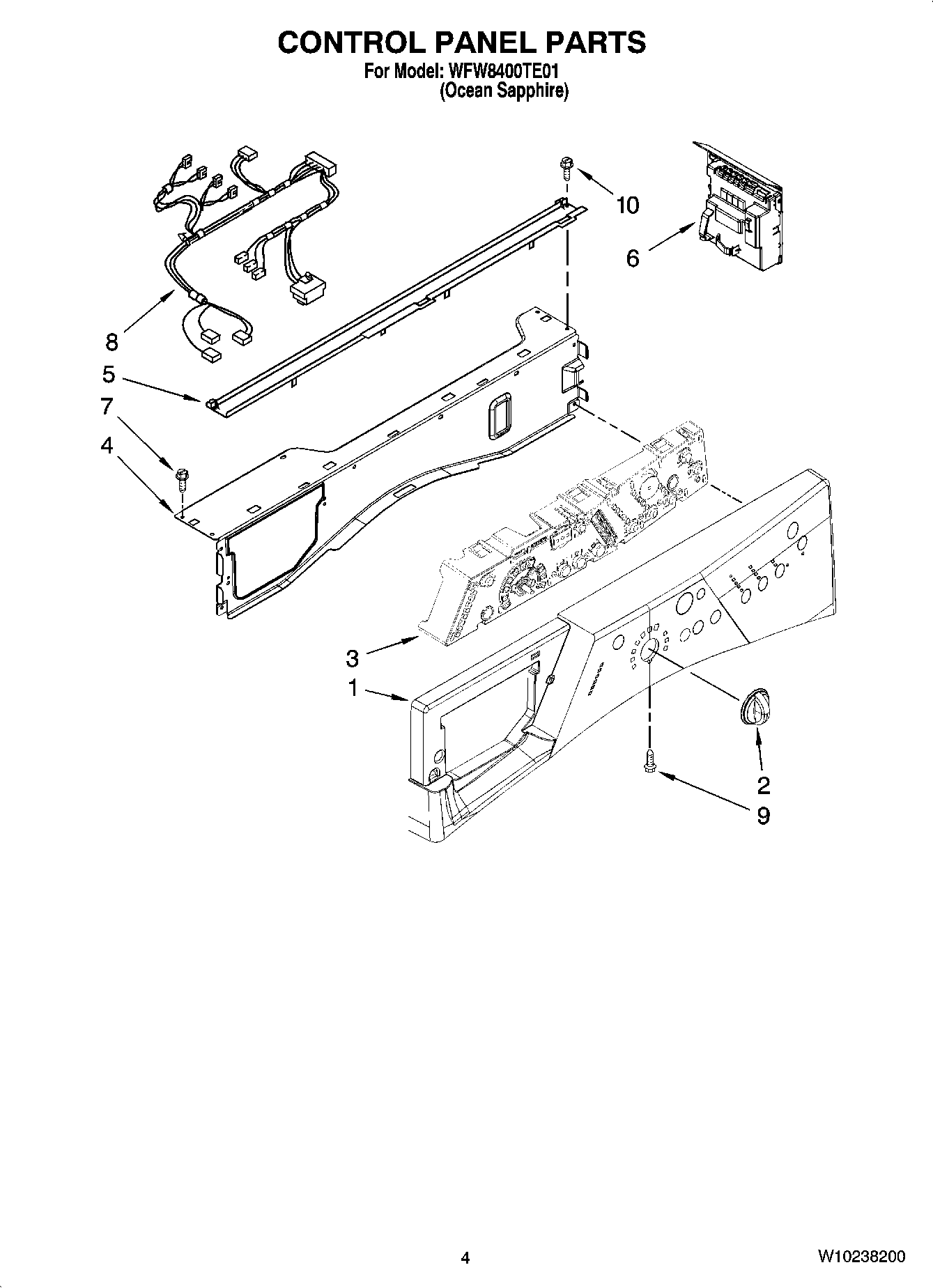 CONTROL PANEL PARTS
For Model: WFW8400TE01
(Ocean Sapphire)

10
6
8
5
7
4
3
1
2
9

4
W10238200