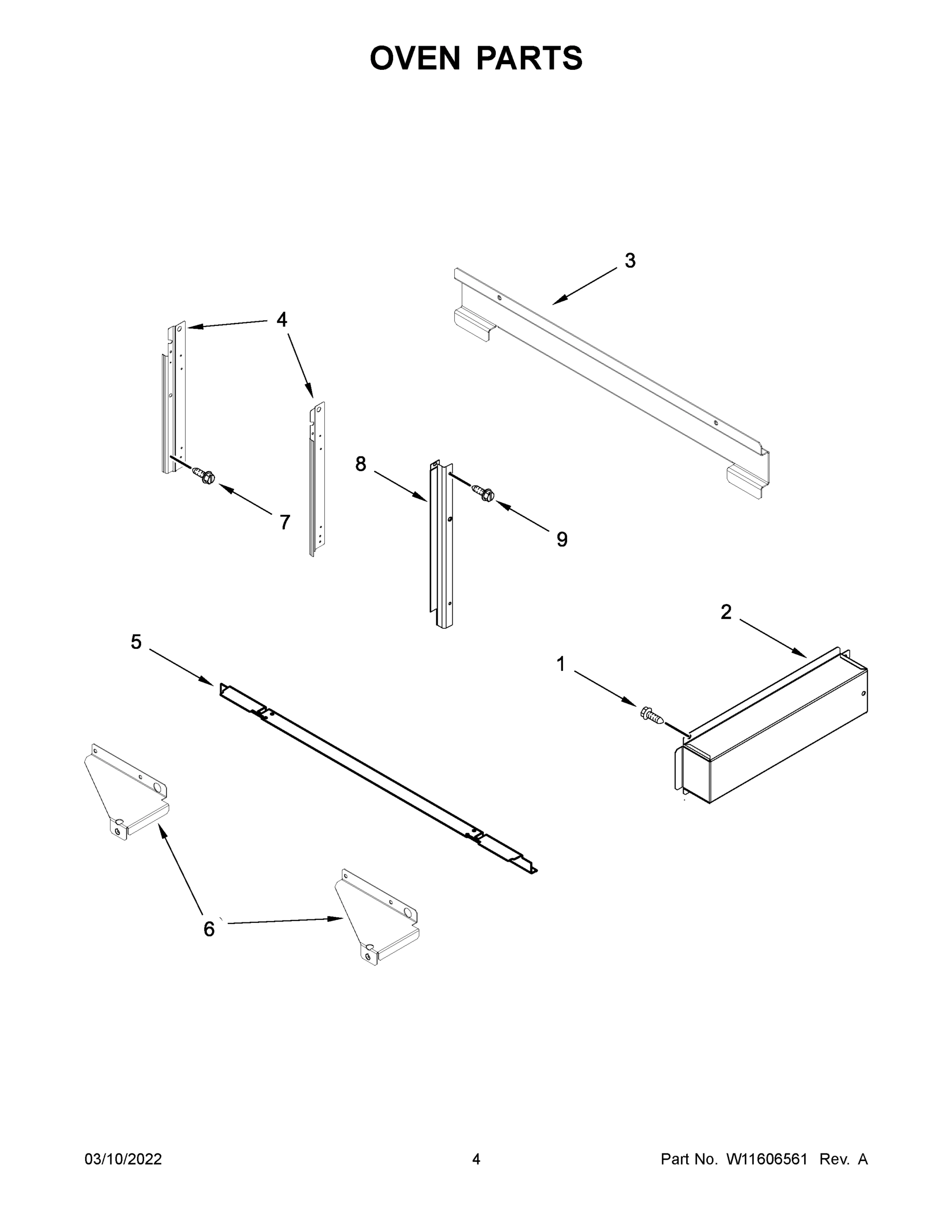 OVEN PARTS

3

4

8

7

9

2

5

1

6

03/10/2022

4

Part No. W11606561 Rev. A