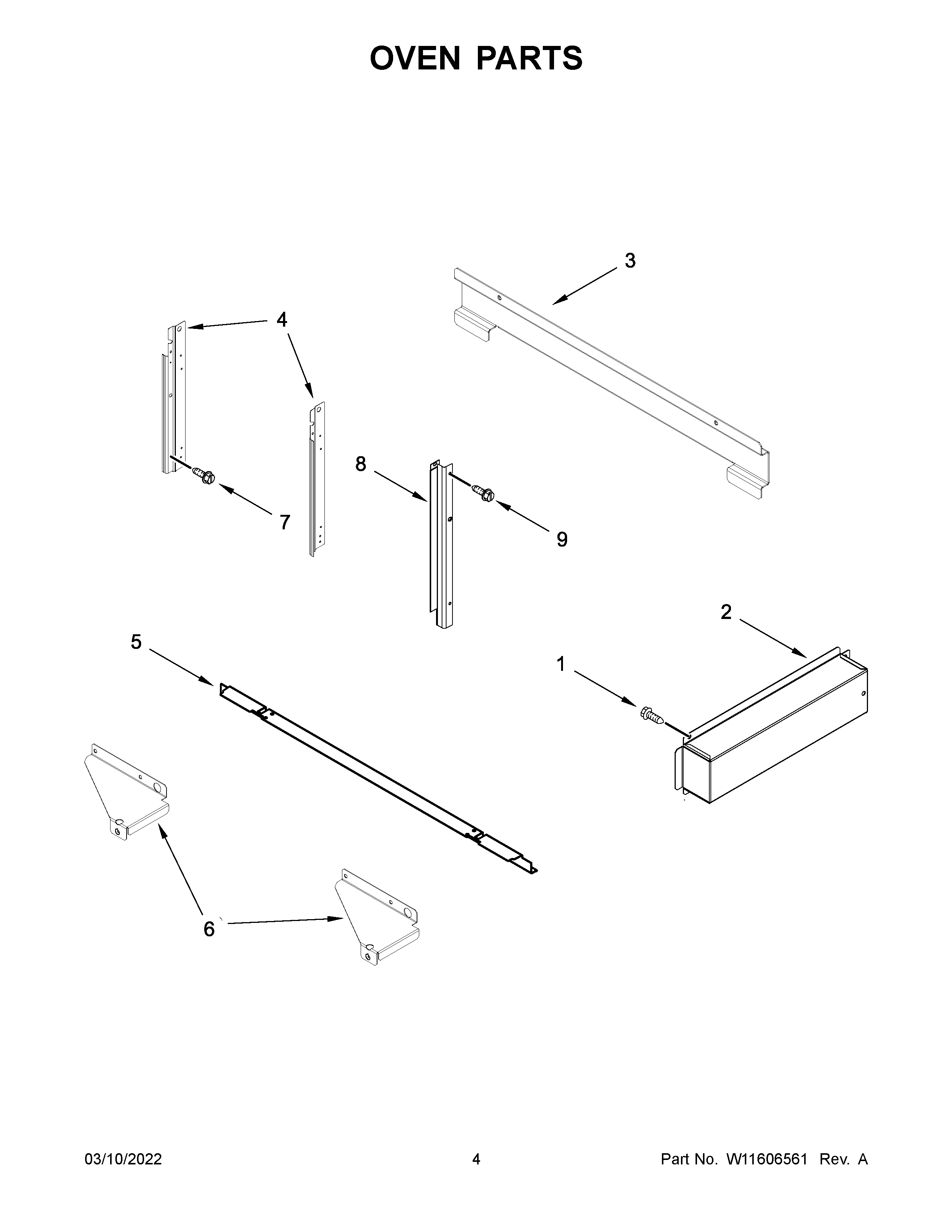 OVEN PARTS

3

4

8

7

9

2

5

1

6

03/10/2022 4 Part No. W11606561 Rev. A