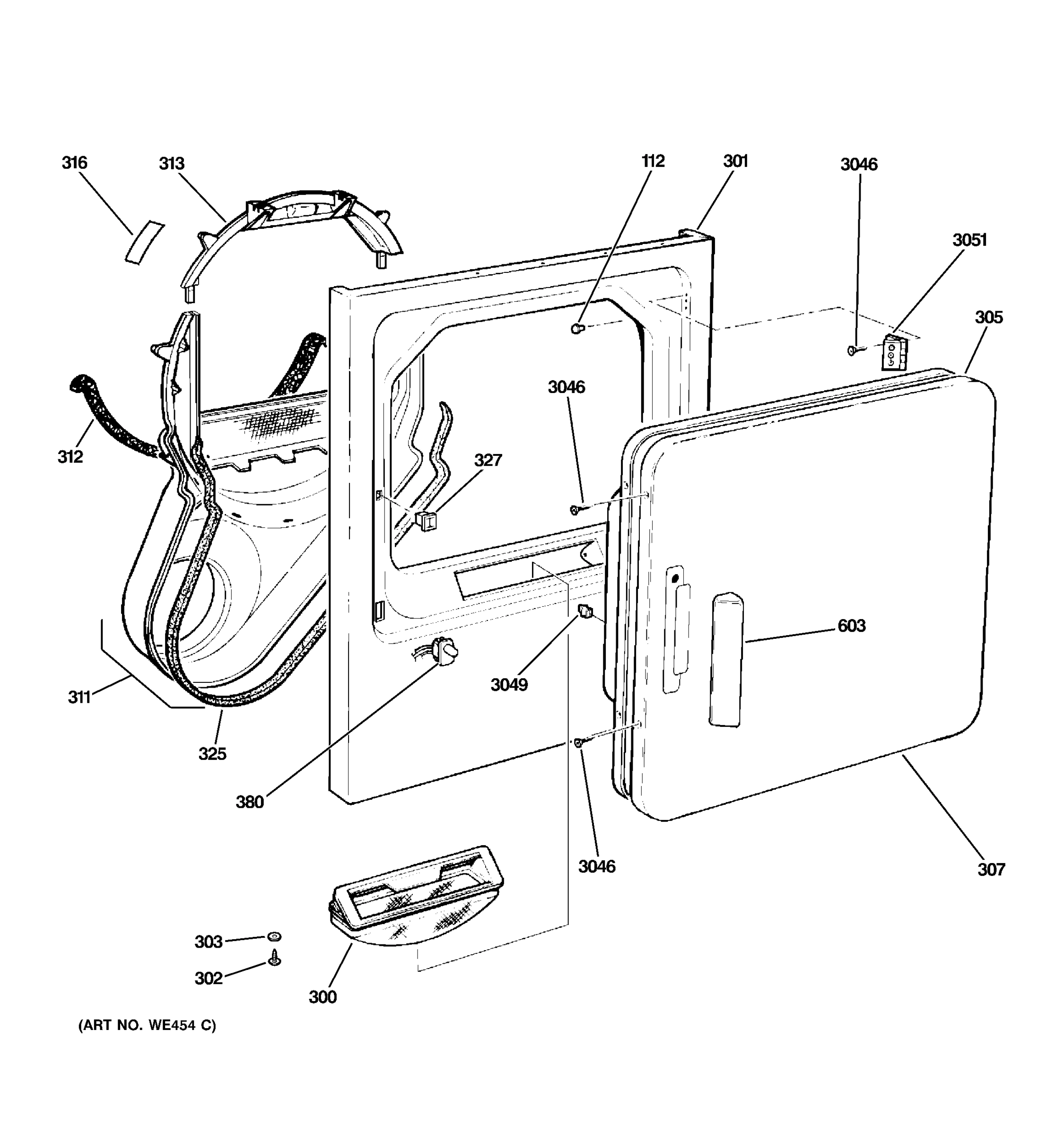 316
313
112
301
3046
3051
305
3046
312
327
603
3049
311
325
380
3046
307
303
302
300
(ART NO. WE454 C)