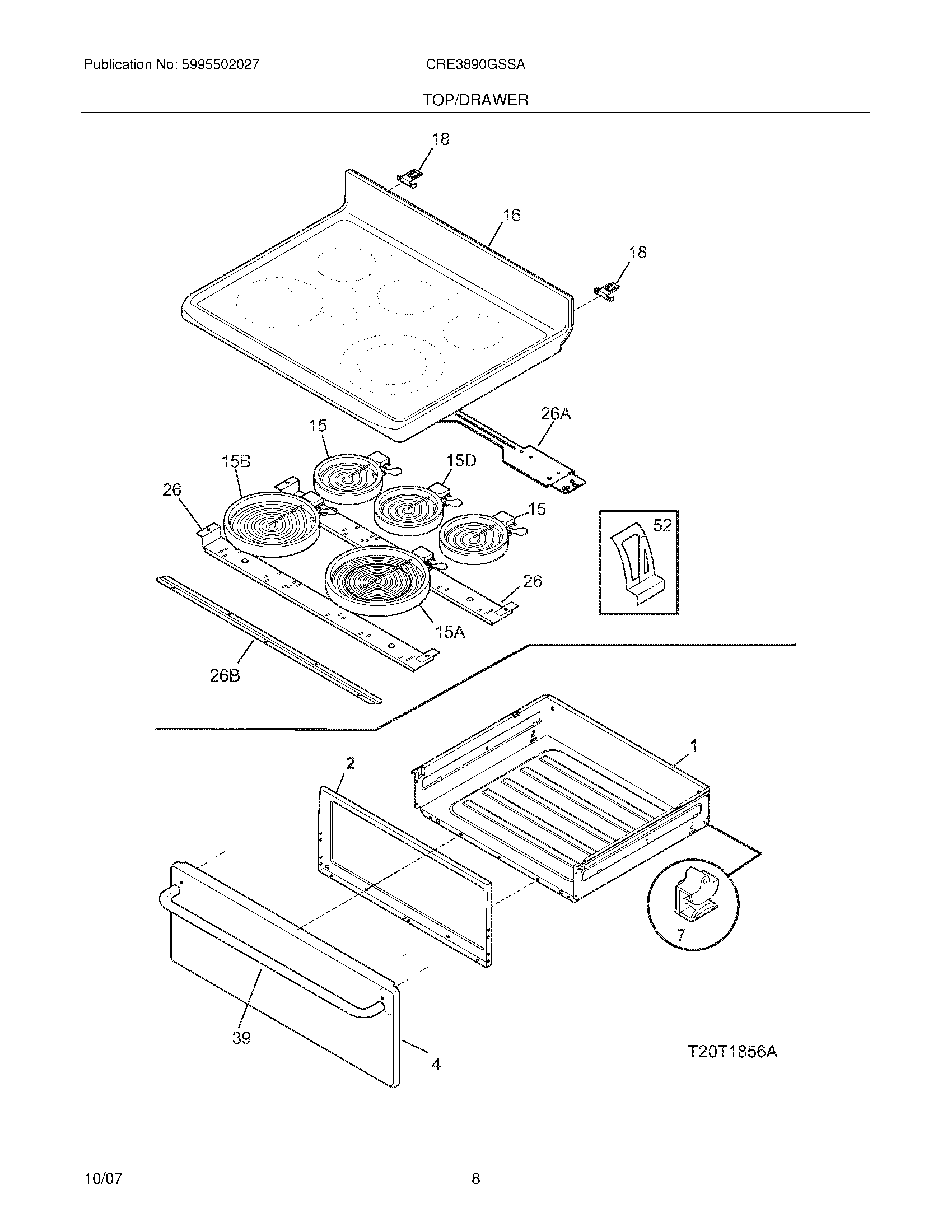 Publication No: 5995502027

CRE3890GSSA

TOP/DRAWER

18

16

18

26A

15

15B

15D

26

15

52

26

15A

26B

1

2

7

39

4

T20T1856A

10/07

8