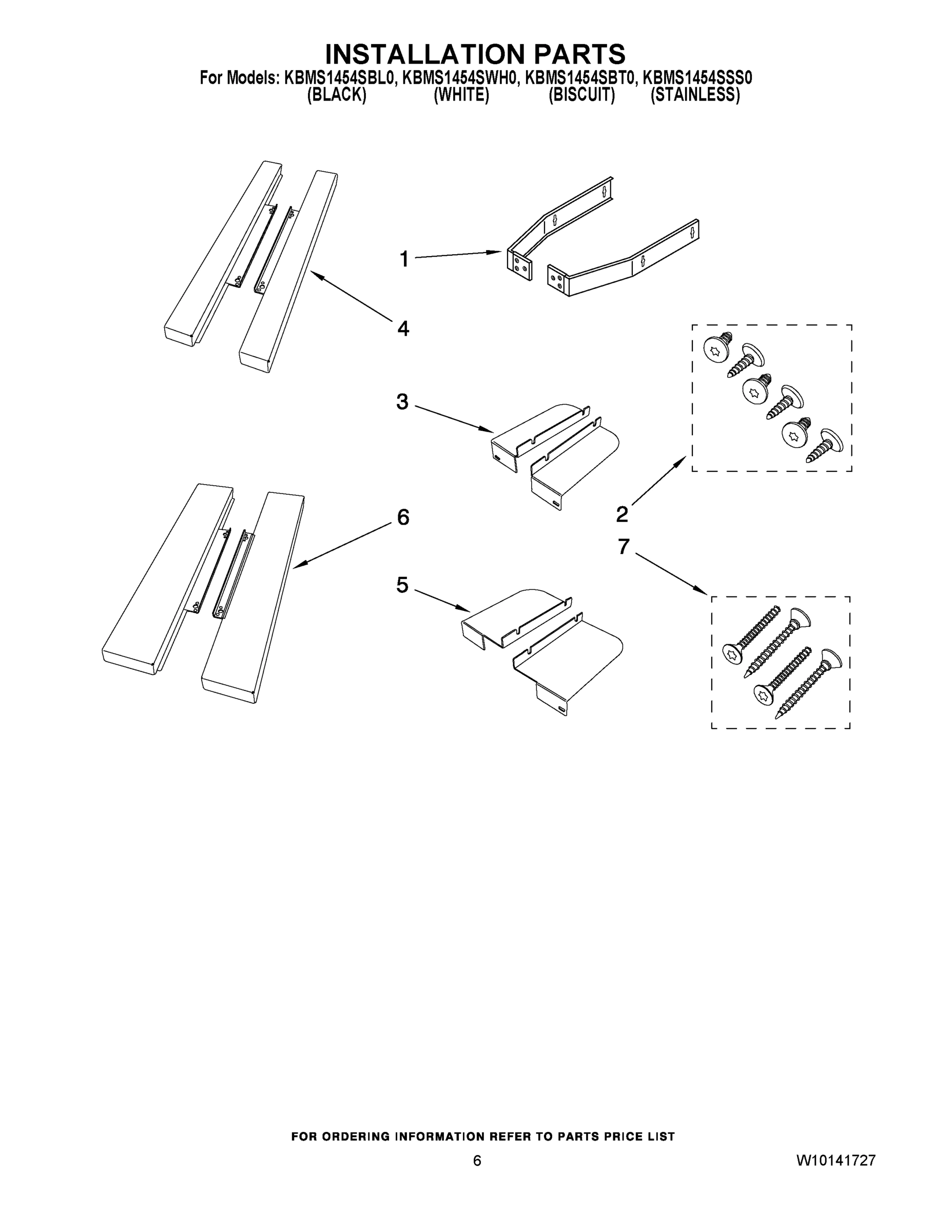 INSTALLATION PARTS
For Models: KBMS1454SBL0, KBMS1454SWH0, KBMS1454SBT0, KBMS1454SSS0
(BLACK) (WHITE) (BISCUIT) (STAINLESS)

1

4

3

2

6

7

5

FOR ORDERING INFORMATION REFER TO PARTS PRICE LIST

6

W10141727