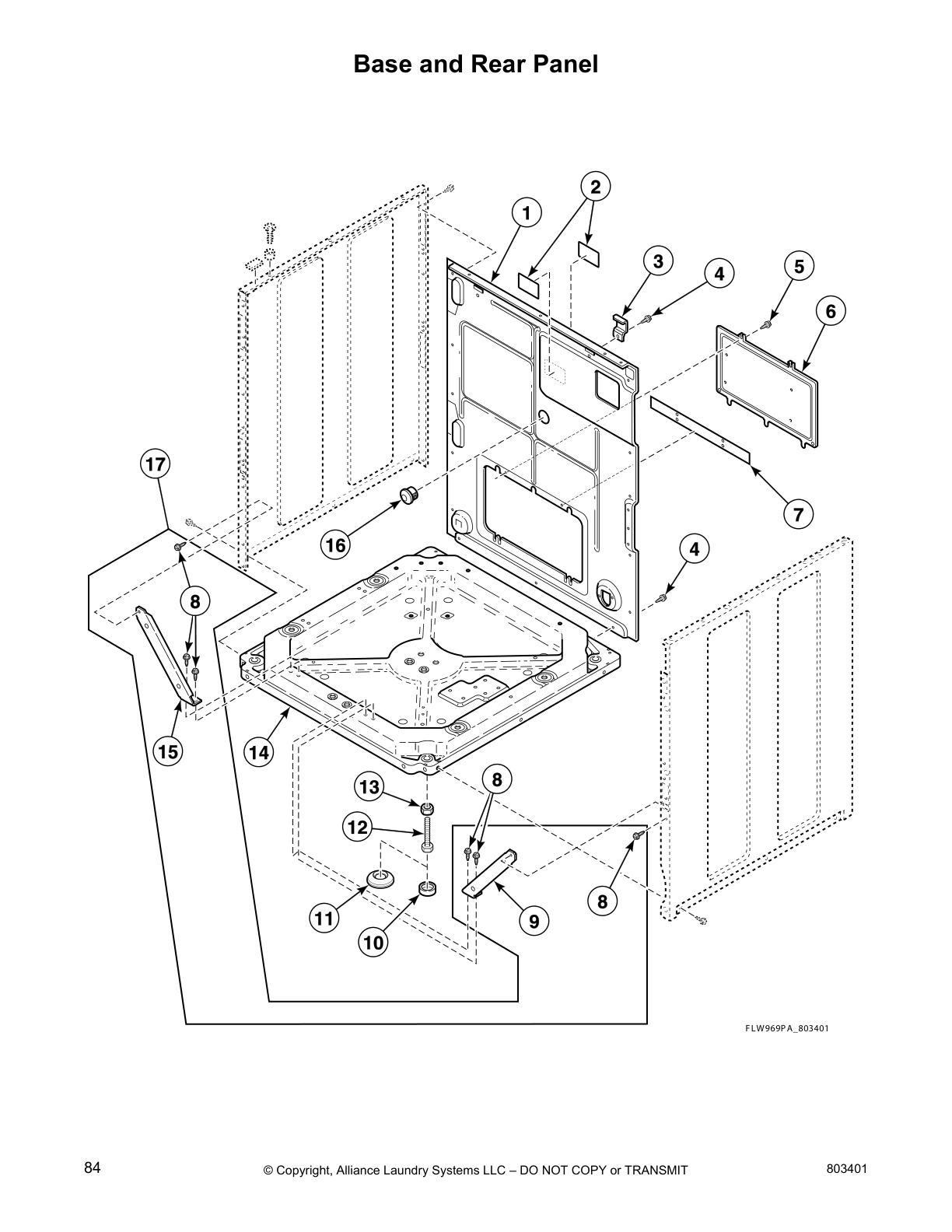 Base and Rear Panel

2
1
3
4
5
6
17
7
16
4
8
15
14
13
8
12
11
10
9
8

FLW969PA_803401

84

© Copyright, Alliance Laundry Systems LLC – DO NOT COPY or TRANSMIT

803401