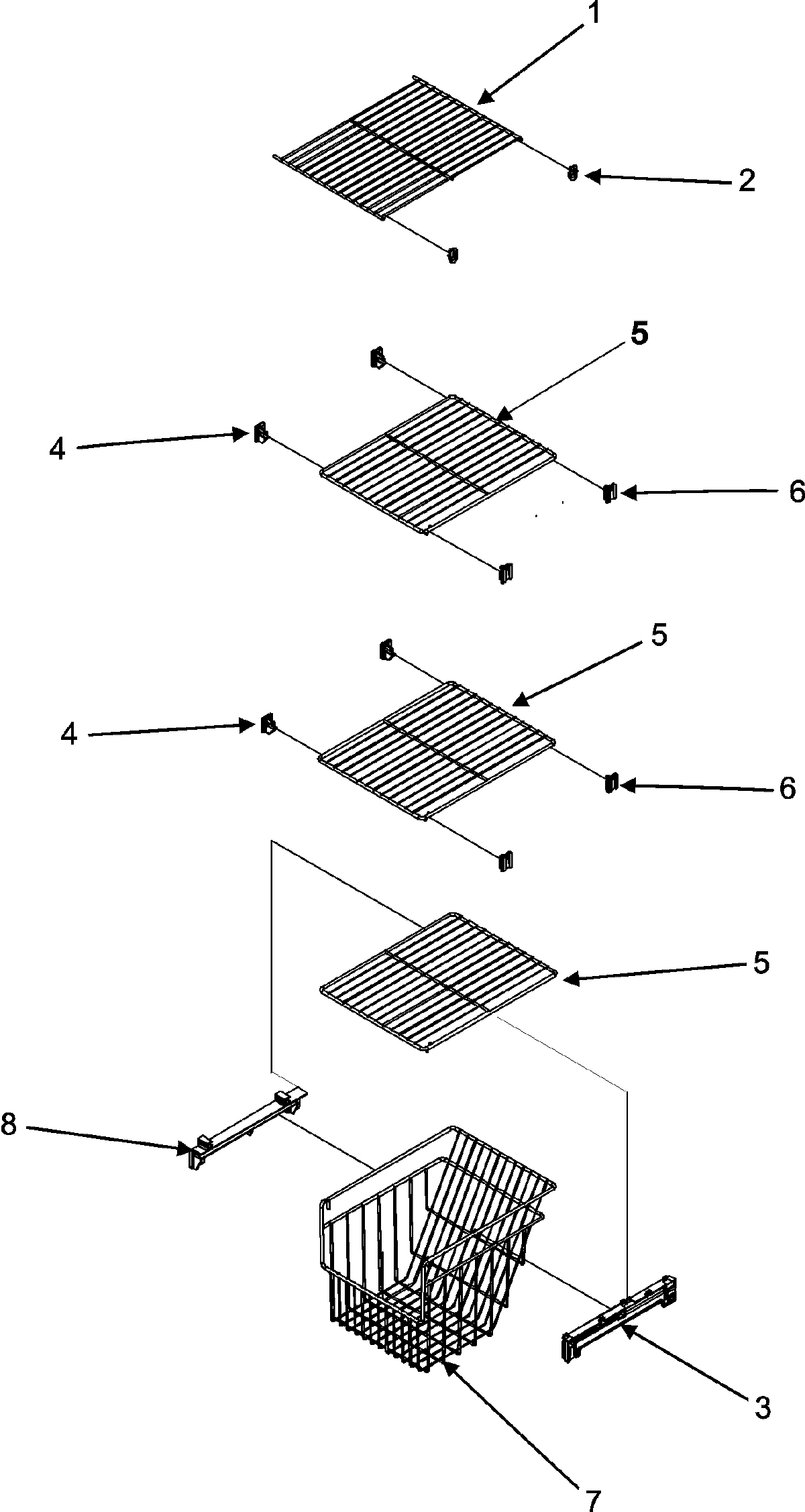 1
2
5
4
6
5
4
6
5
8
3
7