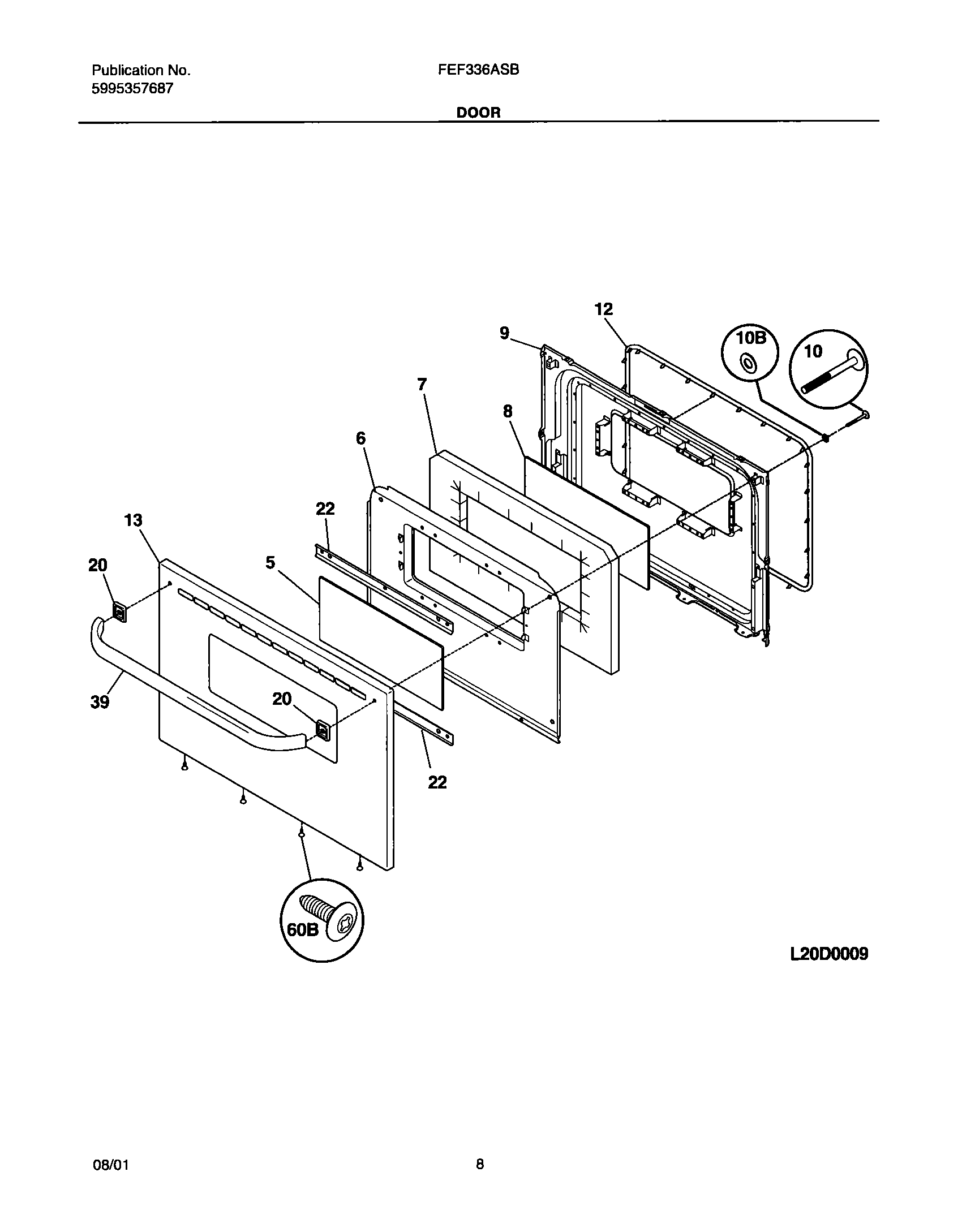 Publication No.
5995357687

FEF336ASB

DOOR

12
9
10B
10
7
8
6
22
13
20
5
39
20
22
60B

L20D0009

08/01

8