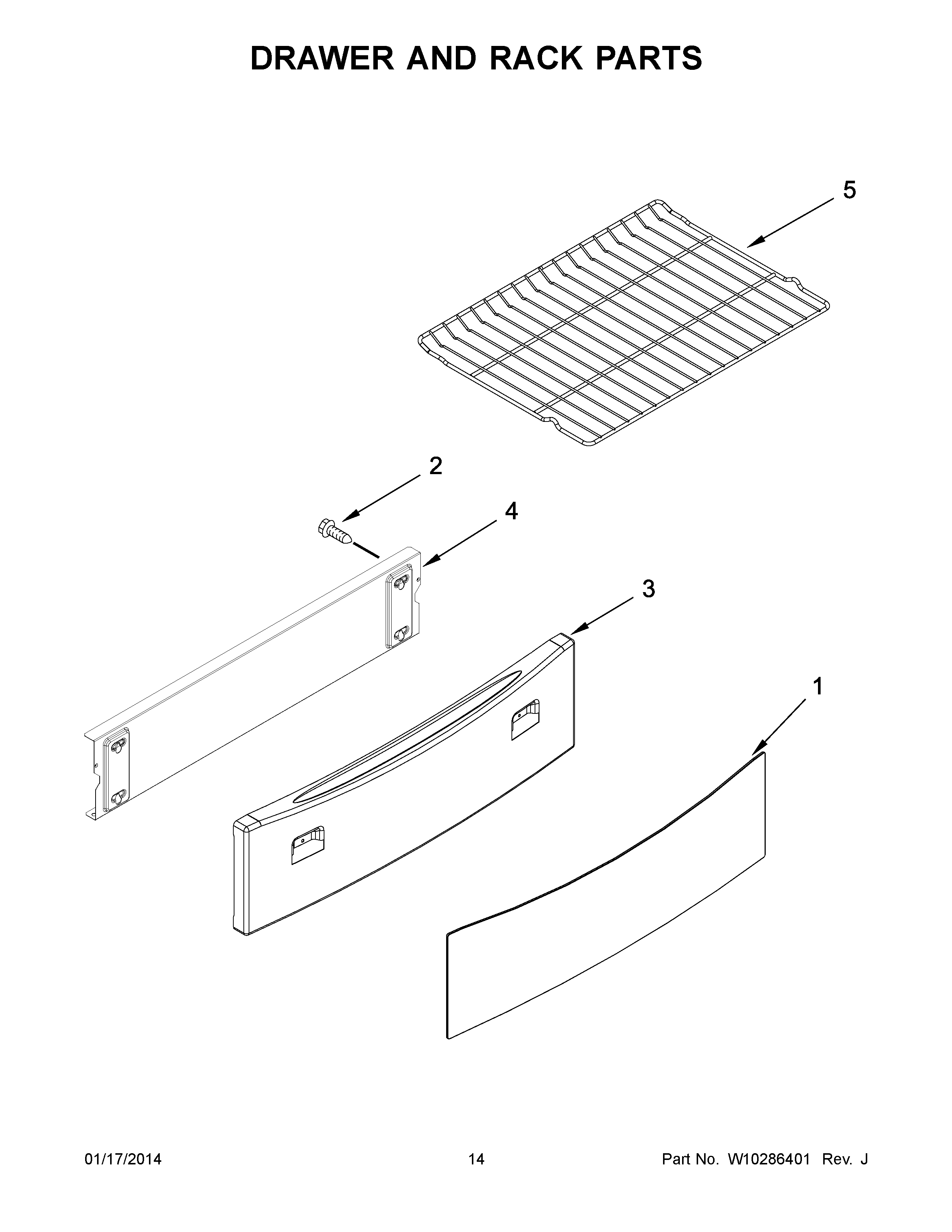 DRAWER AND RACK PARTS

5

2

4

3

1

01/17/2014

14

Part No. W10286401 Rev. J