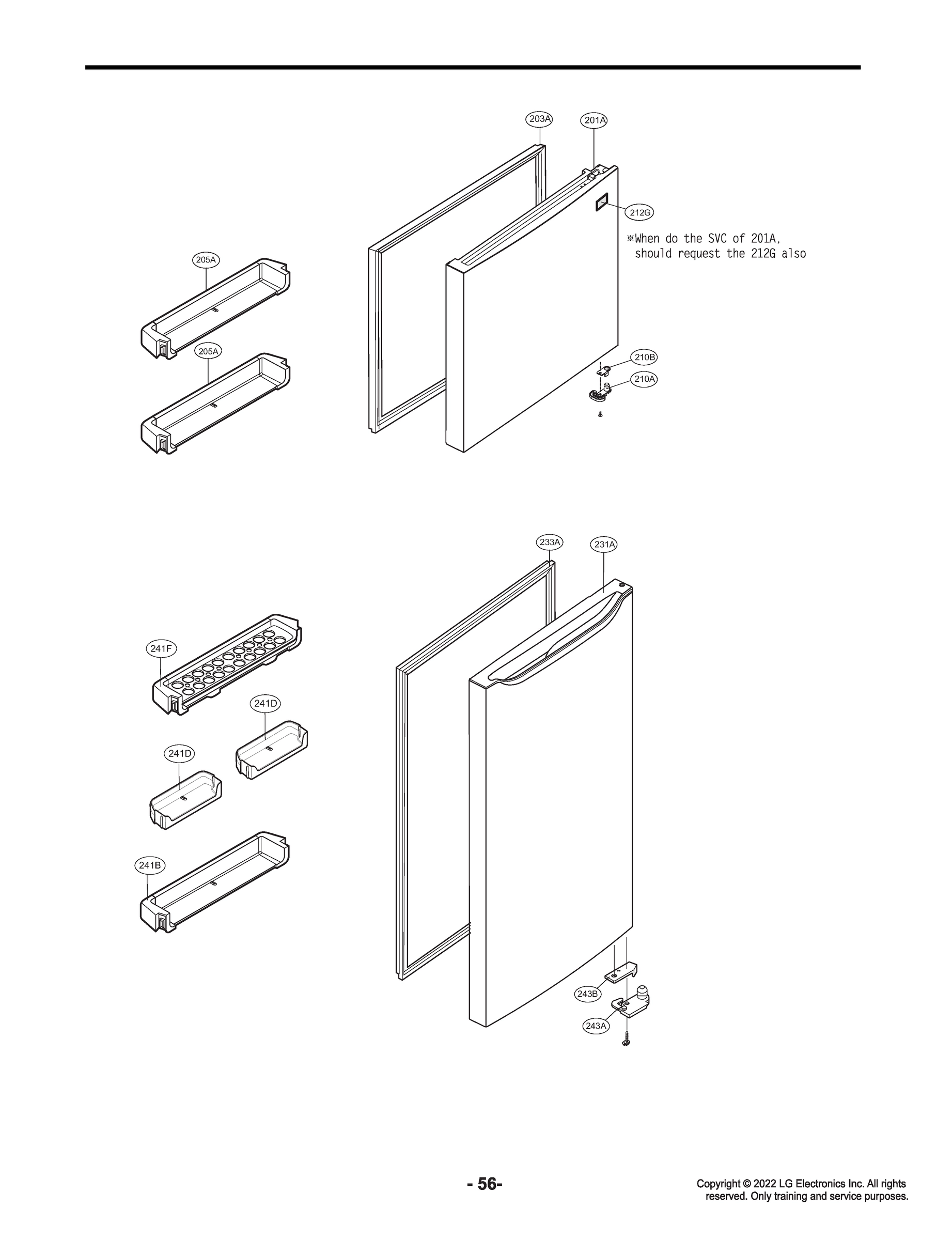 203A
201A
212G
※When do the SVC of 201A, should request the 212G also
205A
205A
210B
210A
233A
231A
241F
241D
241D
241B
243B
243A

- 56-

Copyright © 2022 LG Electronics Inc. All rights reserved. Only training and service purposes.