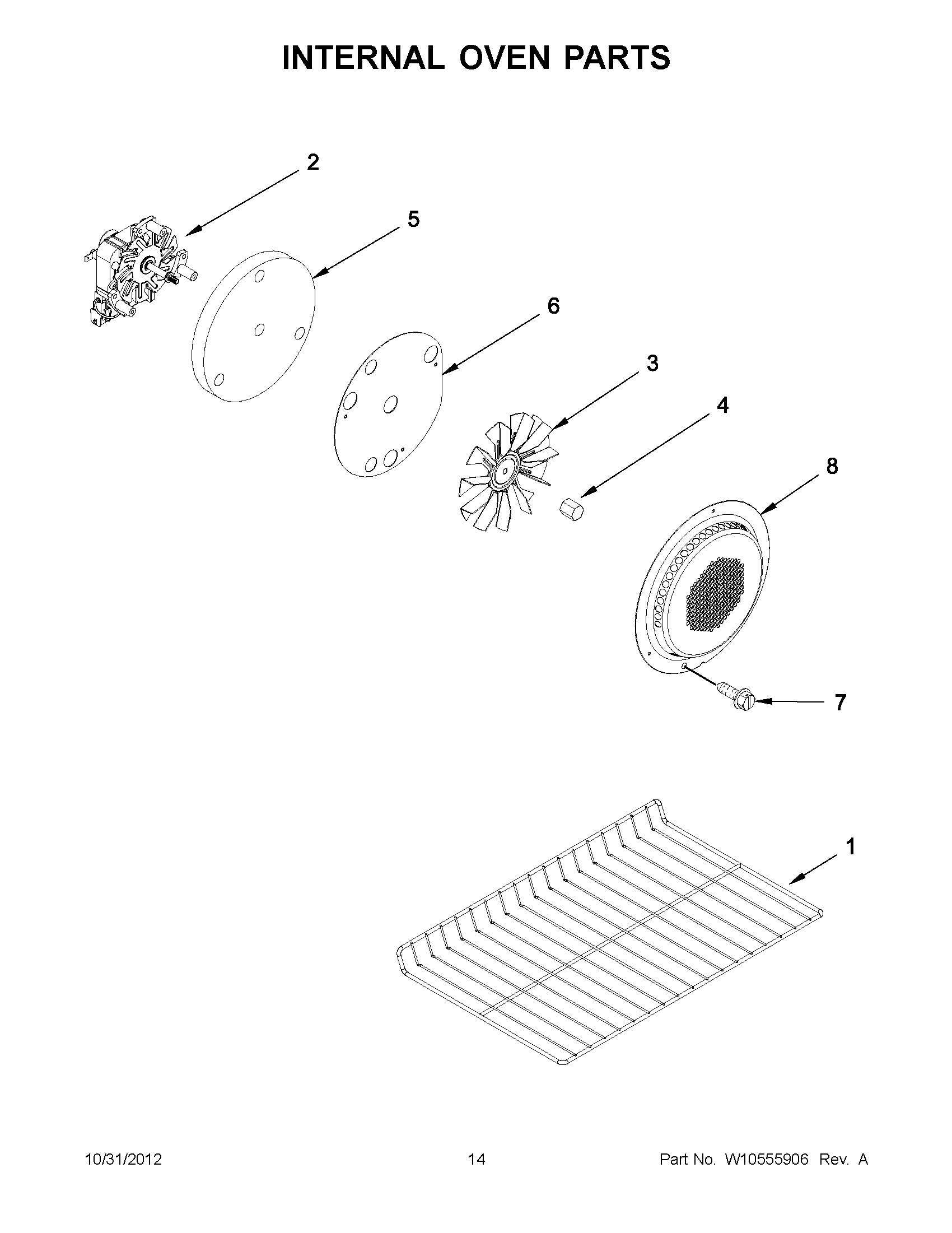 INTERNAL OVEN PARTS

2

5

6

3

4

8

7

1

10/31/2012

14

Part No. W10555906 Rev. A