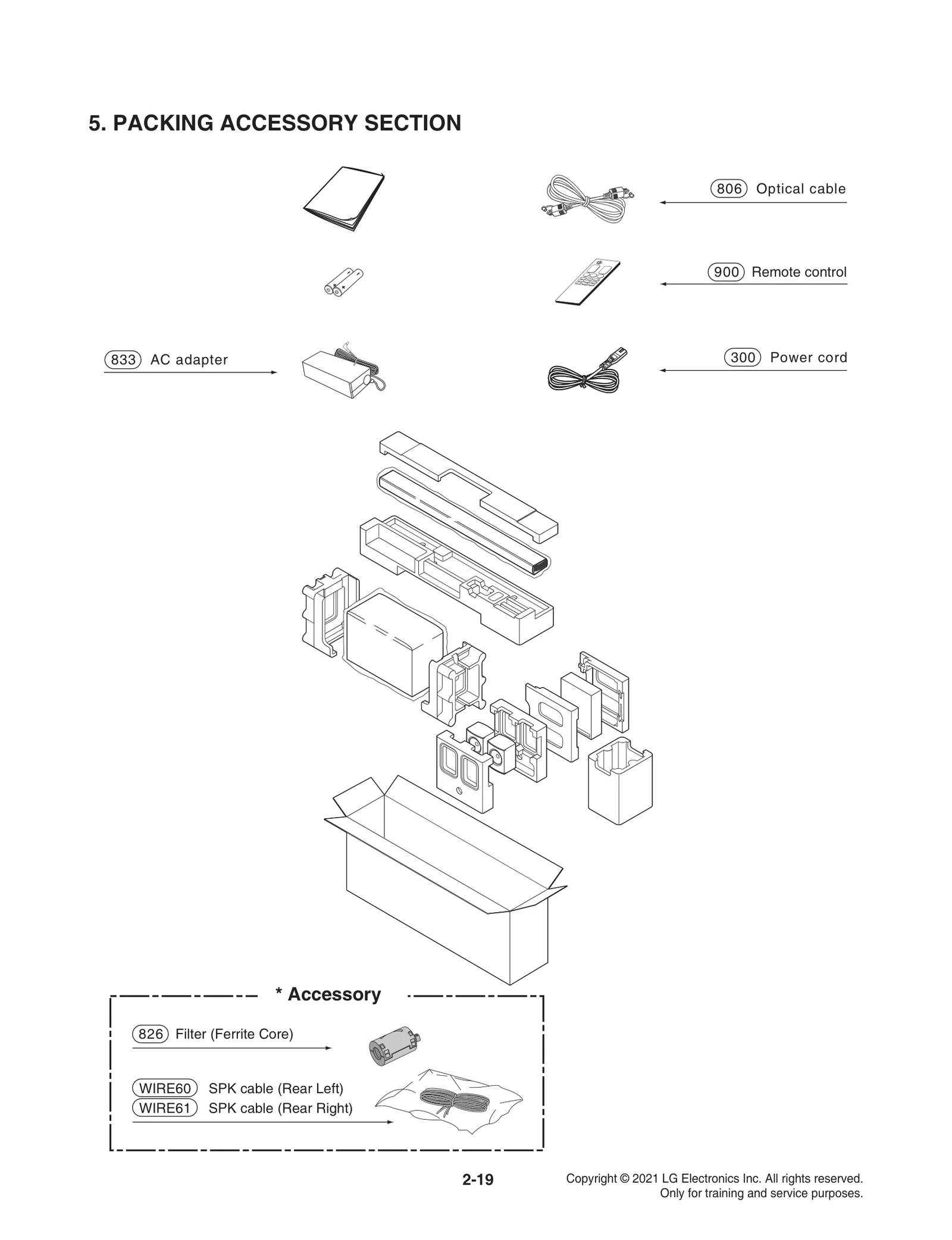 5. PACKING ACCESSORY SECTION

806 Optical cable

900 Remote control

833 AC adapter

300 Power cord

* Accessory

826 Filter (Ferrite Core)

WIRE60 SPK cable (Rear Left)
WIRE61 SPK cable (Rear Right)

2-19

Copyright © 2021 LG Electronics Inc. All rights reserved.
Only for training and service purposes.