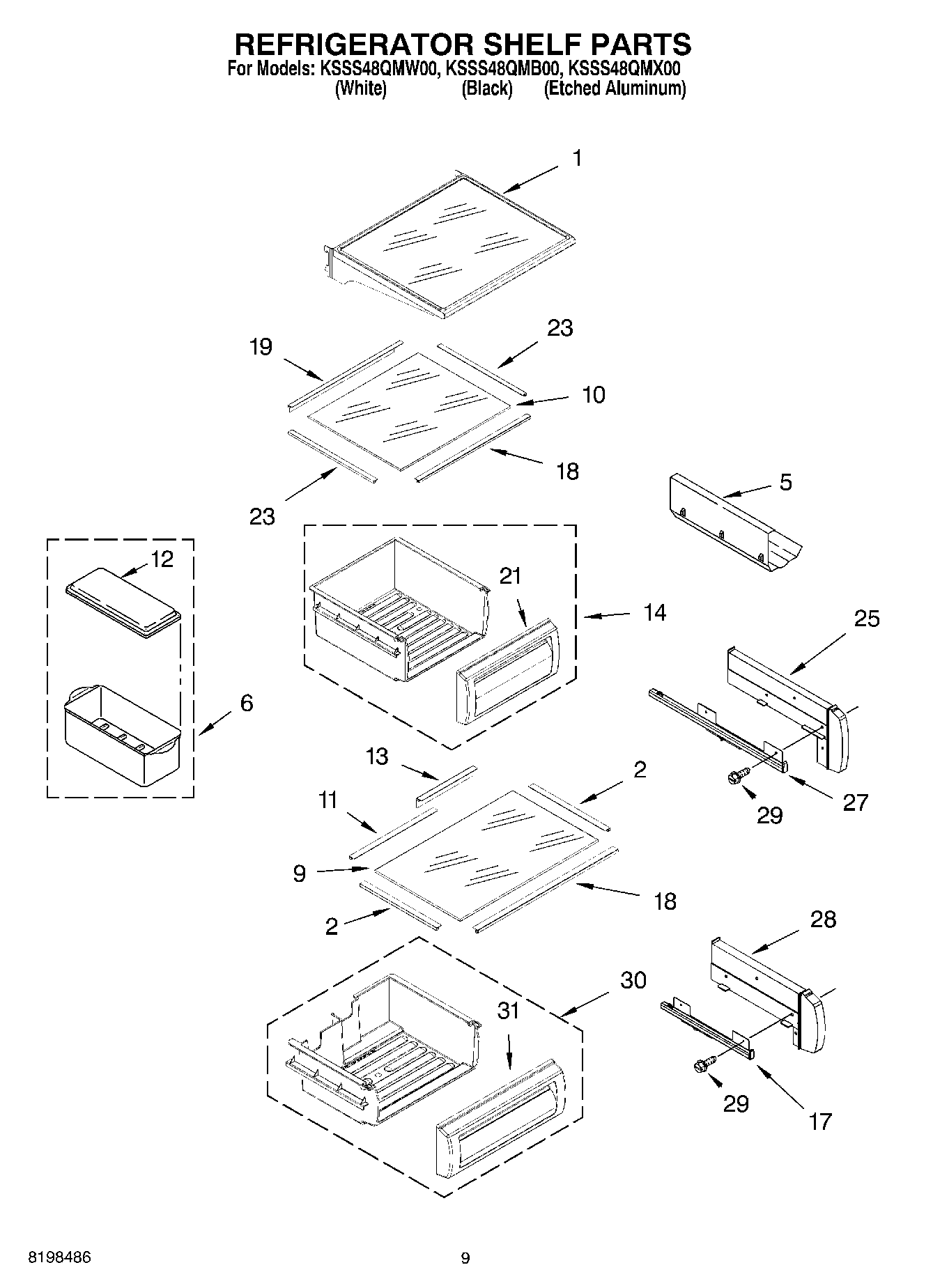 REFRIGERATOR SHELF PARTS
For Models: KSSS48QMW00, KSSS48QMB00, KSSS48QMX00
(White) (Black) (Etched Aluminum)

1
19
23
10
18
23
5
12
21
14
25
6
13
2
11
27
29
9
18
2
28
30
31
29
17

8198486
9