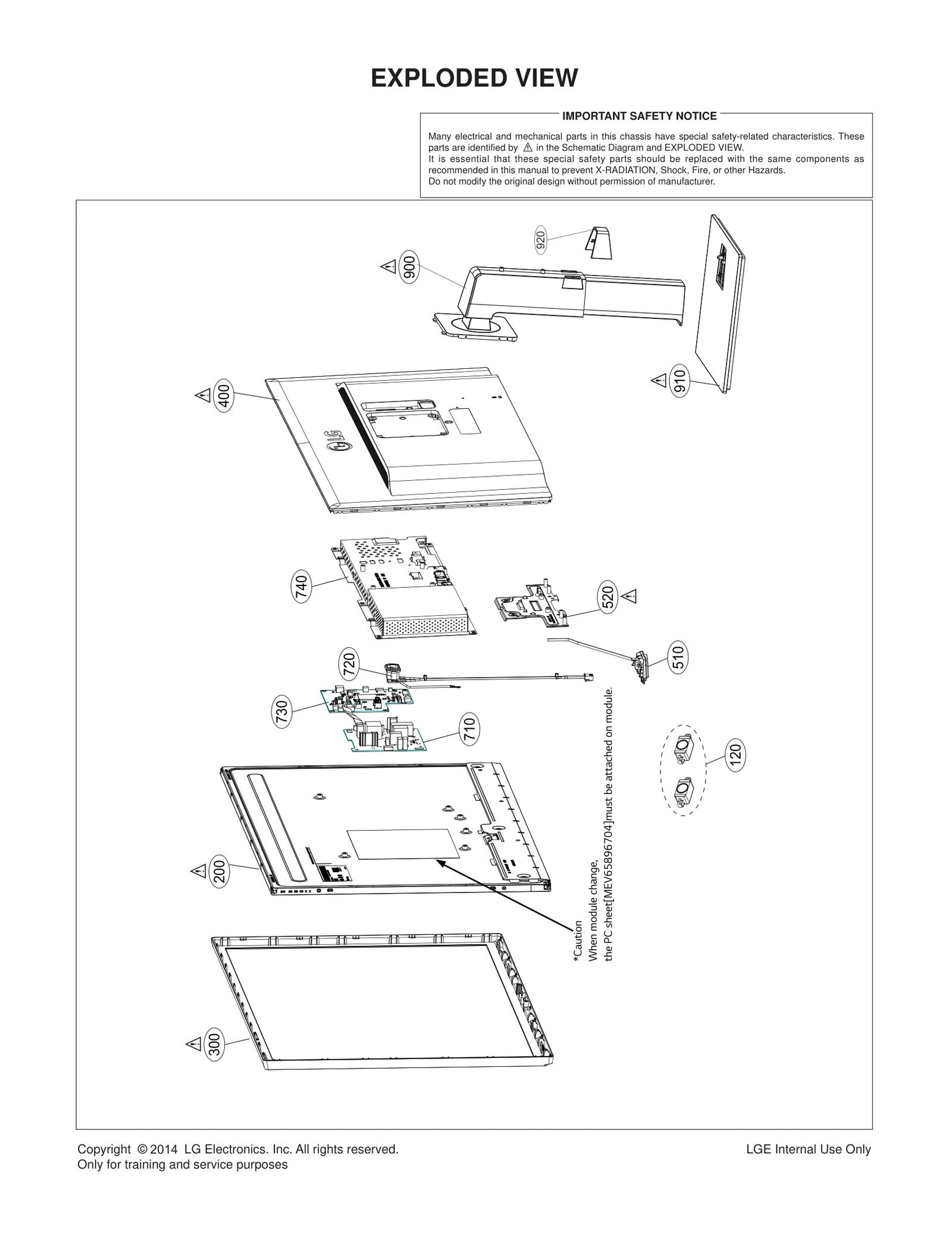 EXPLODED VIEW

IMPORTANT SAFETY NOTICE

Many electrical and mechanical parts in this chassis have special safety-related characteristics. These parts are identified by ⚠ in the Schematic Diagram and EXPLODED VIEW.
It is essential that these special safety parts should be replaced with the same components as recommended in this manual to prevent X-RADIATION, Shock, Fire, or other Hazards.
Do not modify the original design without permission of manufacturer.

920

900

910

400

LG

740

520

510

720

730

710

120

200

300

*Caution
When module change,
the PC sheet[MEV65896704]must be attached on module.

Copyright © 2014 LG Electronics. Inc. All rights reserved.
Only for training and service purposes

LGE Internal Use Only