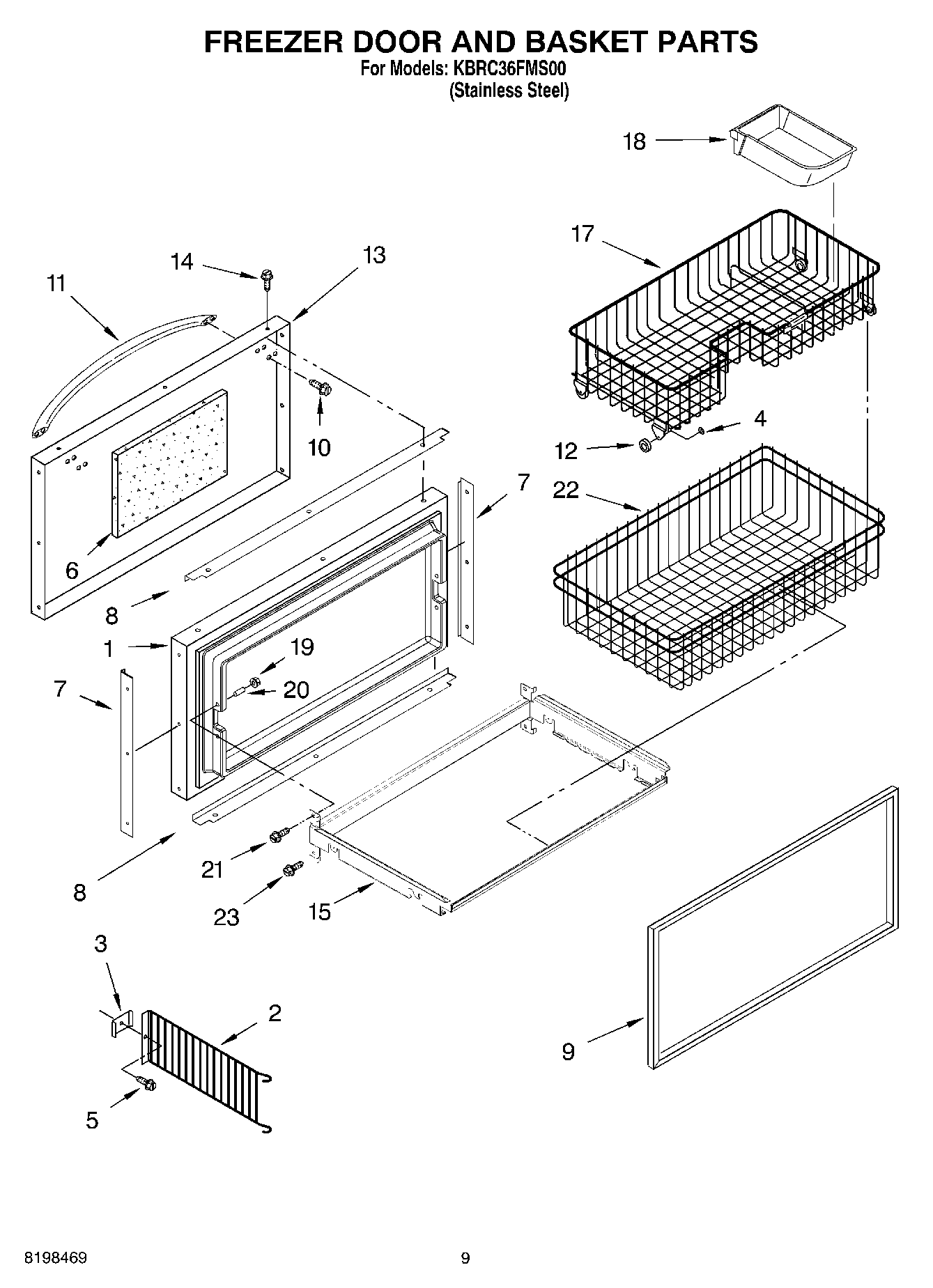 FREEZER DOOR AND BASKET PARTS
For Models: KBRC36FMS00
(Stainless Steel)

18
17
14
13
11
10
4
12
7
22
6
8
1
19
20
7
21
8
23
15
3
2
9
5

8198469
9