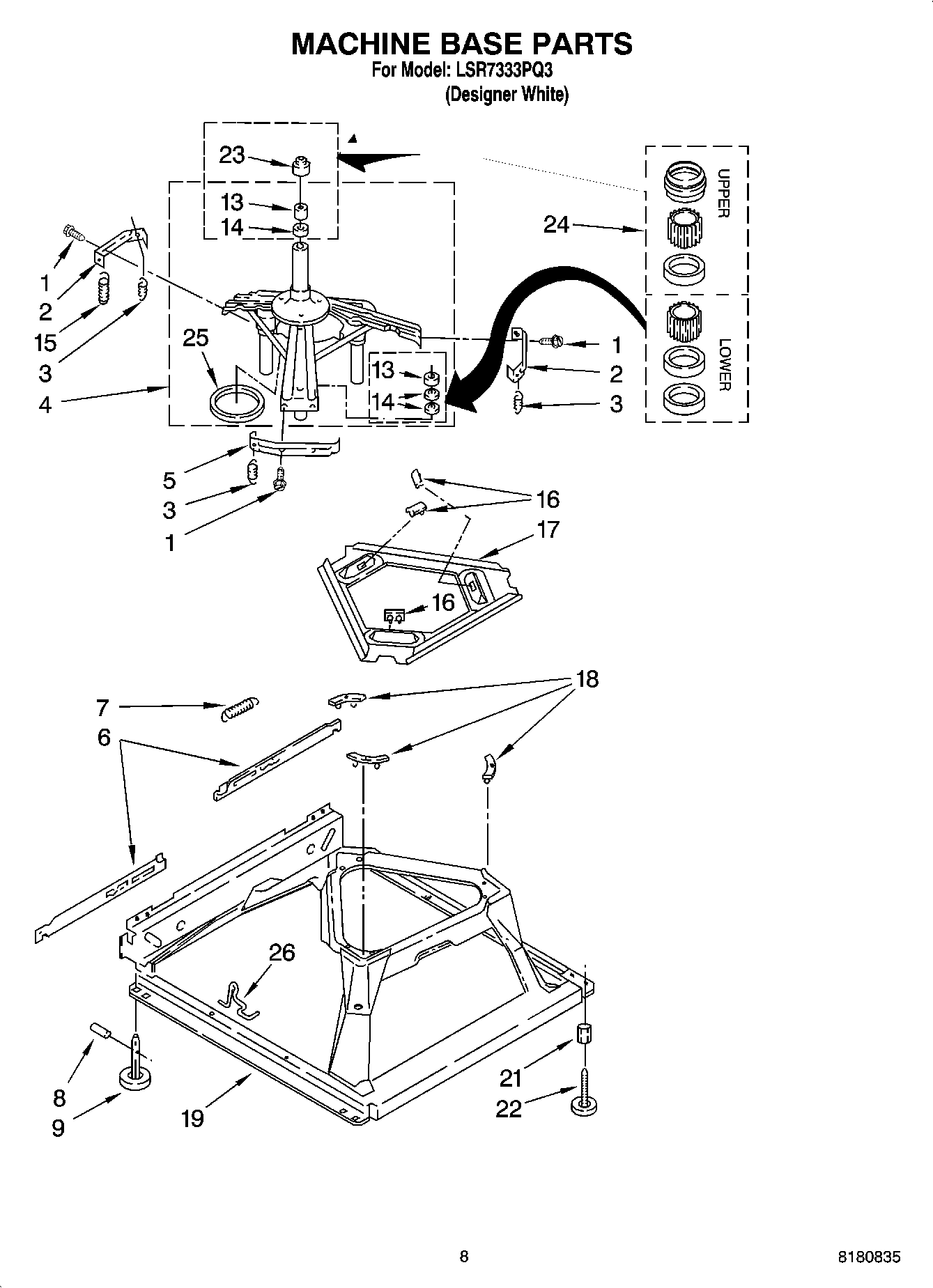 MACHINE BASE PARTS
For Model: LSR7333PQ3
(Designer White)

23
13
14
24
UPPER
LOWER
1
2
15
3
4
25
13
14
1
2
3
5
3
1
16
17
16
18
7
6
26
8
9
19
21
22

8

8180835