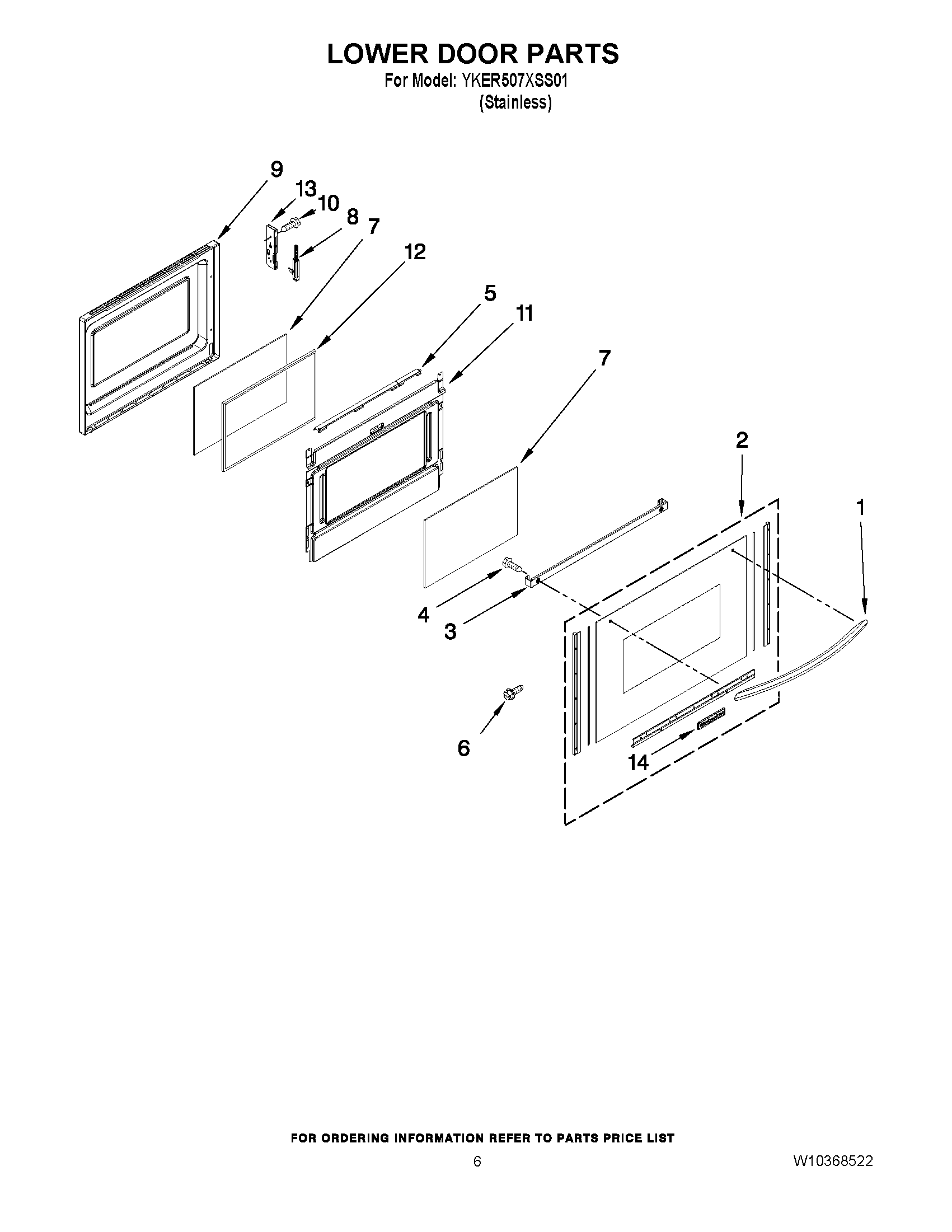 LOWER DOOR PARTS
For Model: YKER507XSS01
(Stainless)

9
13
10
8
7
12
5
11
7
2
1
4
3
6
14

FOR ORDERING INFORMATION REFER TO PARTS PRICE LIST
6
W10368522