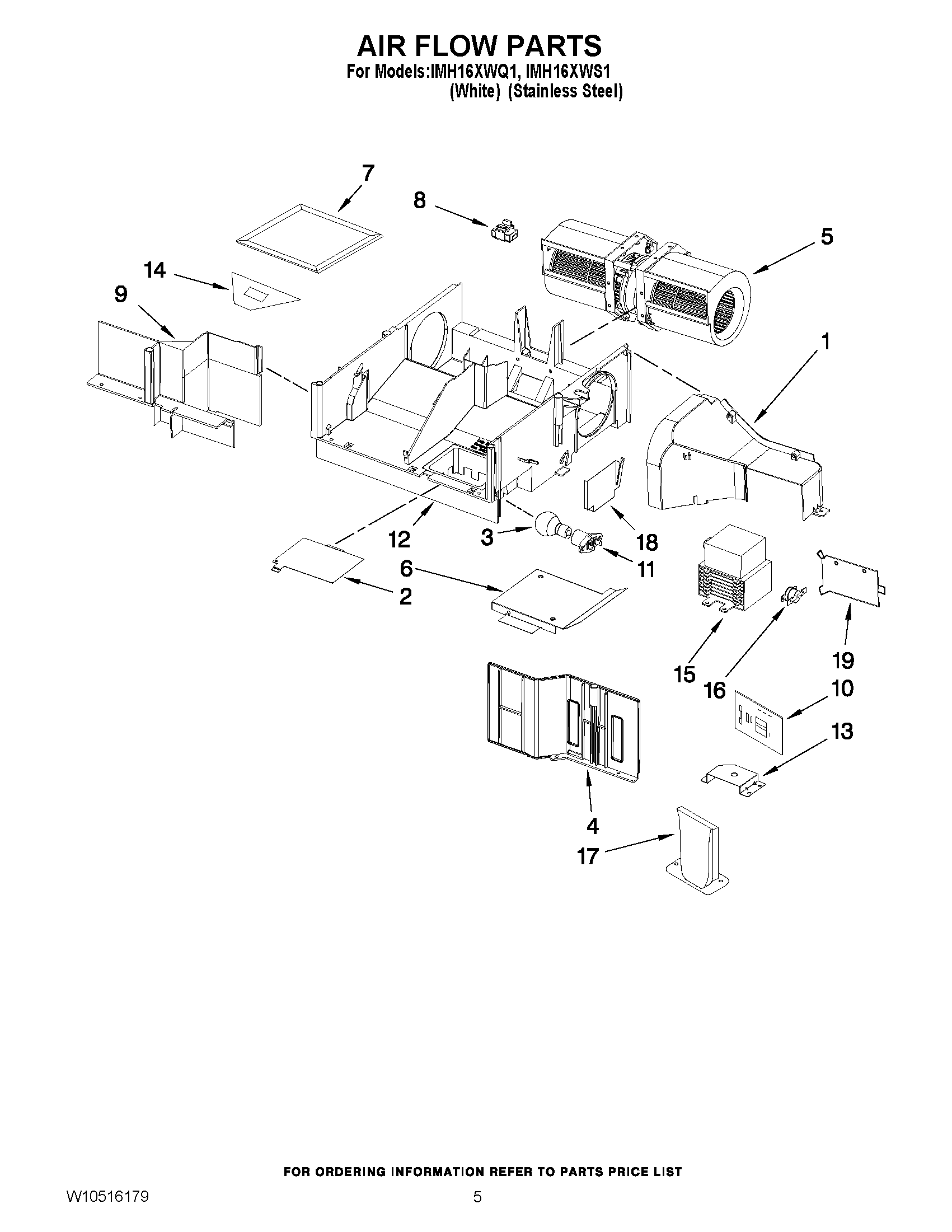 AIR FLOW PARTS
For Models:IMH16XWQ1, IMH16XWS1
(White) (Stainless Steel)

7
8
5
14
9
1
12
3
18
11
6
2
15
16
19
10
13
4
17

FOR ORDERING INFORMATION REFER TO PARTS PRICE LIST

W10516179
5