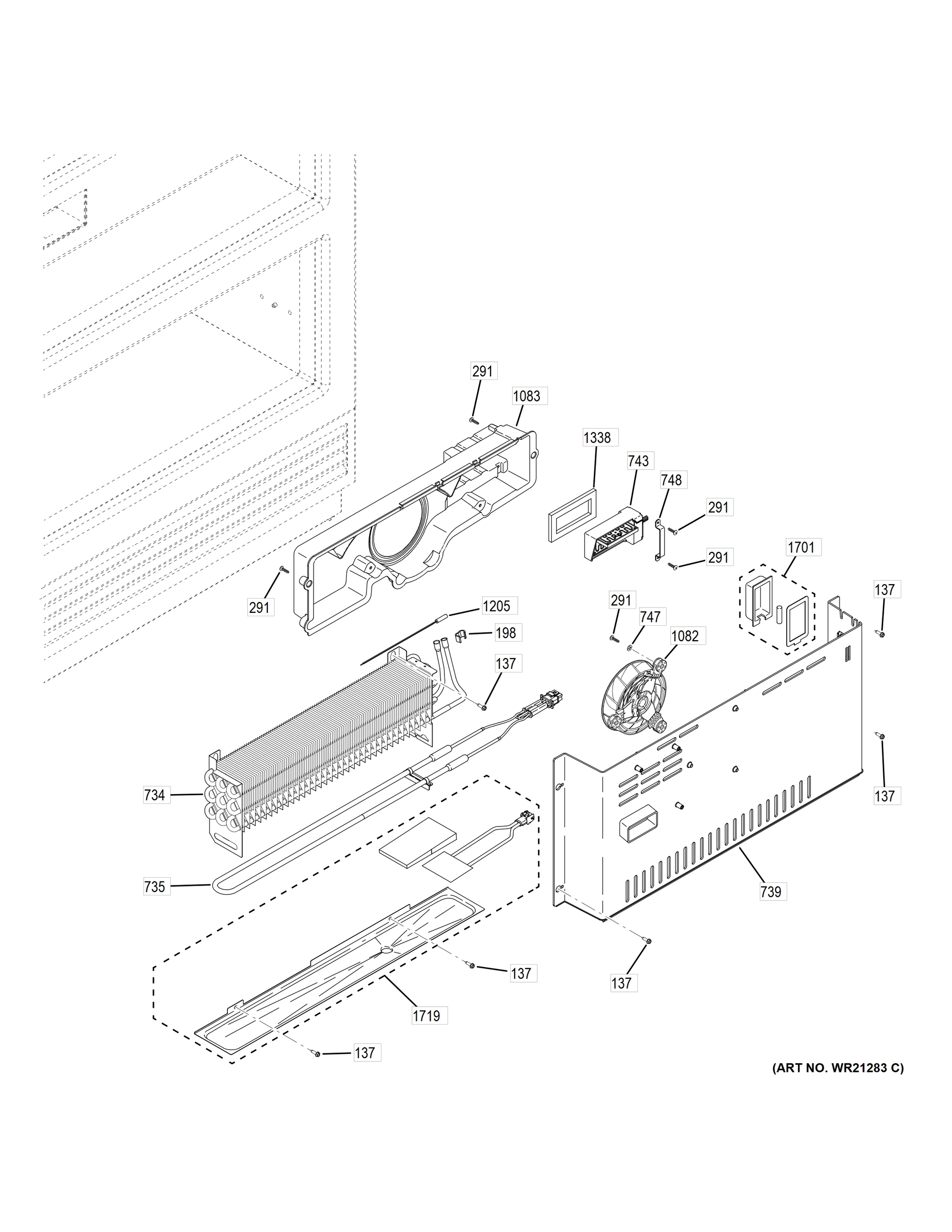 291
1083
1338
743
748
291
291
1701
137
291
1205
198
291
747
1082
137
734
137
735
739
137
137
1719
137
(ART NO. WR21283 C)