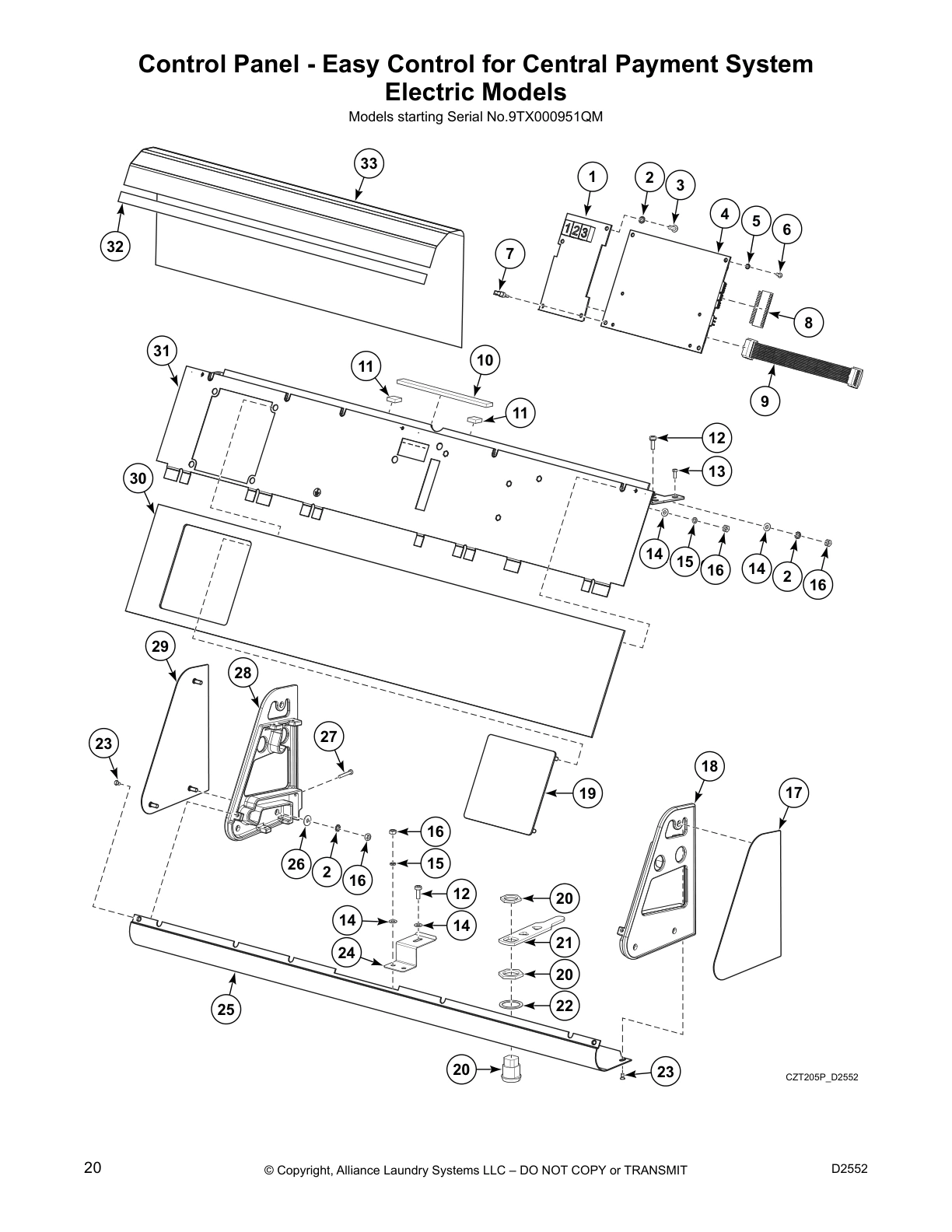 Control Panel - Easy Control for Central Payment System
Electric Models

Models starting Serial No.9TX000951QM

33
1
2
3
4
5
6
32
7
123
8
9
31
11
10
11
12
13
30
14
15
16
14
2
16
29
28
27
23
19
18
17
26
2
16
16
15
12
20
14
14
21
24
20
22
25
20
23

CZT205P_D2552

20

© Copyright, Alliance Laundry Systems LLC – DO NOT COPY or TRANSMIT

D2552