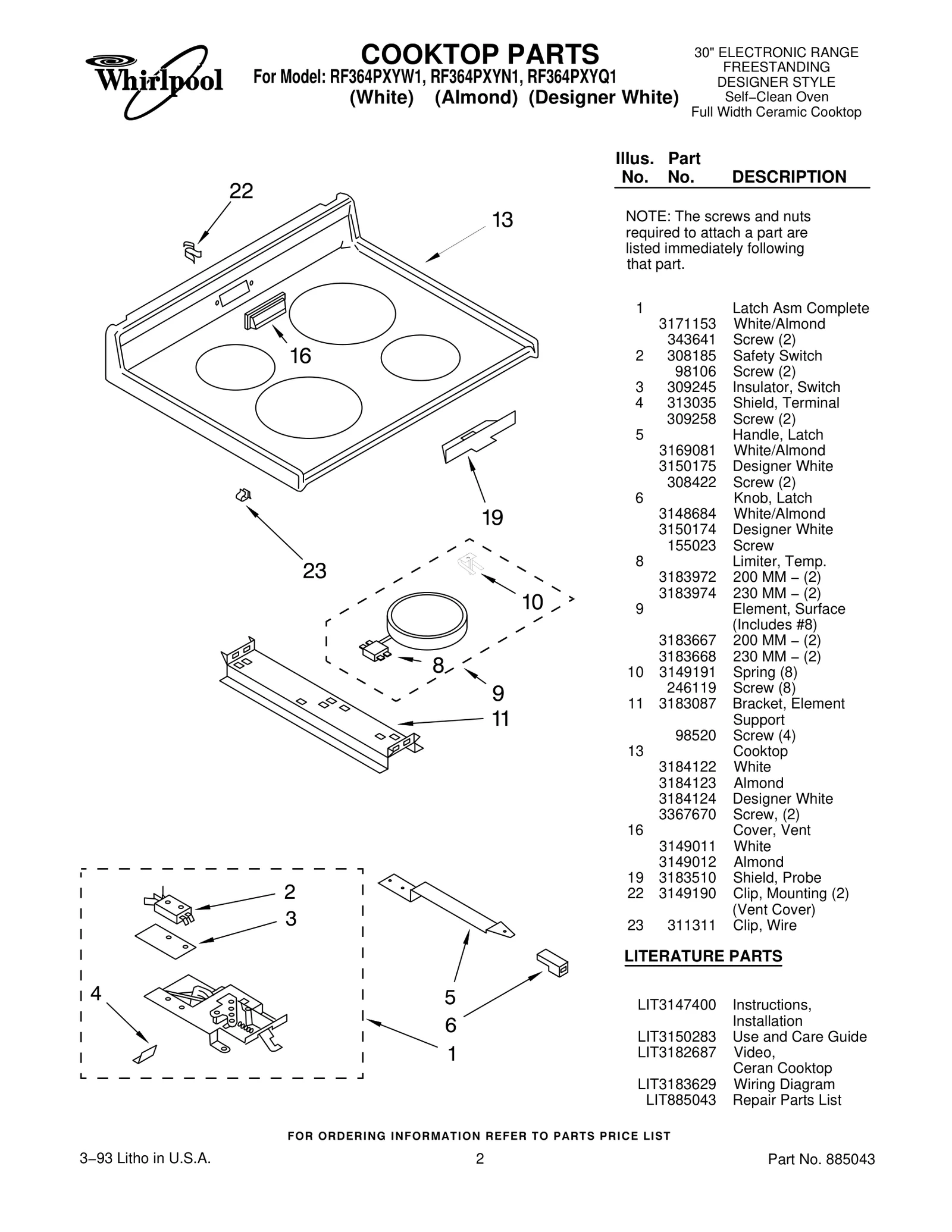 Whirlpool

COOKTOP PARTS
For Model: RF364PXYW1, RF364PXYN1, RF364PXYQ1
(White) (Almond) (Designer White)

30" ELECTRONIC RANGE
FREESTANDING
DESIGNER STYLE
Self−Clean Oven
Full Width Ceramic Cooktop

22
13
16
19
23
10
8
9
11
2
3
4
5
6
1

| Illus. No. | Part No. | DESCRIPTION |
|---|---|---|
| | | NOTE: The screws and nuts required to attach a part are listed immediately following that part. |
| 1 | | Latch Asm Complete |
| | 3171153 | White/Almond |
| | 343641 | Screw (2) |
| 2 | 308185 | Safety Switch |
| | 98106 | Screw (2) |
| 3 | 309245 | Insulator, Switch |
| 4 | 313035 | Shield, Terminal |
| | 309258 | Screw (2) |
| 5 | | Handle, Latch |
| | 3169081 | White/Almond |
| | 3150175 | Designer White |
| | 308422 | Screw (2) |
| 6 | | Knob, Latch |
| | 3148684 | White/Almond |
| | 3150174 | Designer White |
| | 155023 | Screw |
| 8 | | Limiter, Temp. |
| | 3183972 | 200 MM − (2) |
| | 3183974 | 230 MM − (2) |
| 9 | | Element, Surface (Includes #8) |
| | 3183667 | 200 MM − (2) |
| | 3183668 | 230 MM − (2) |
| 10 | 3149191 | Spring (8) |
| | 246119 | Screw (8) |
| 11 | 3183087 | Bracket, Element Support |
| | 98520 | Screw (4) |
| 13 | | Cooktop |
| | 3184122 | White |
| | 3184123 | Almond |
| | 3184124 | Designer White |
| | 3367670 | Screw, (2) |
| 16 | | Cover, Vent |
| | 3149011 | White |
| | 3149012 | Almond |
| 19 | 3183510 | Shield, Probe |
| 22 | 3149190 | Clip, Mounting (2) (Vent Cover) |
| 23 | 311311 | Clip, Wire |

LITERATURE PARTS

| | |
|---|---|
| LIT3147400 | Instructions, Installation |
| LIT3150283 | Use and Care Guide |
| LIT3182687 | Video, Ceran Cooktop |
| LIT3183629 | Wiring Diagram |
| LIT885043 | Repair Parts List |

FOR ORDERING INFORMATION REFER TO PARTS PRICE LIST

3−93 Litho in U.S.A.
2
Part No. 885043