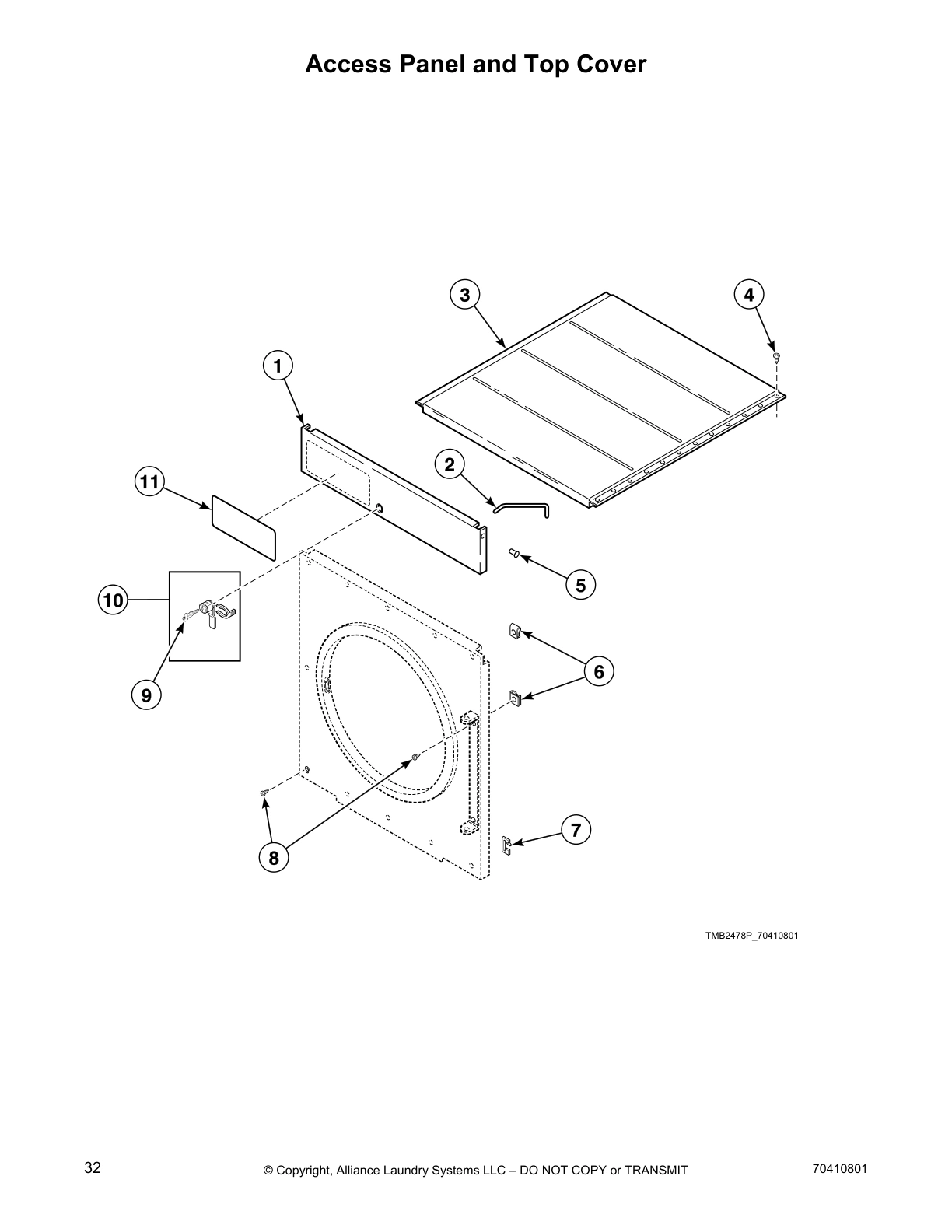 Access Panel and Top Cover

3
4
1
2
11
5
10
6
9
7
8

TMB2478P_70410801

32 © Copyright, Alliance Laundry Systems LLC – DO NOT COPY or TRANSMIT 70410801