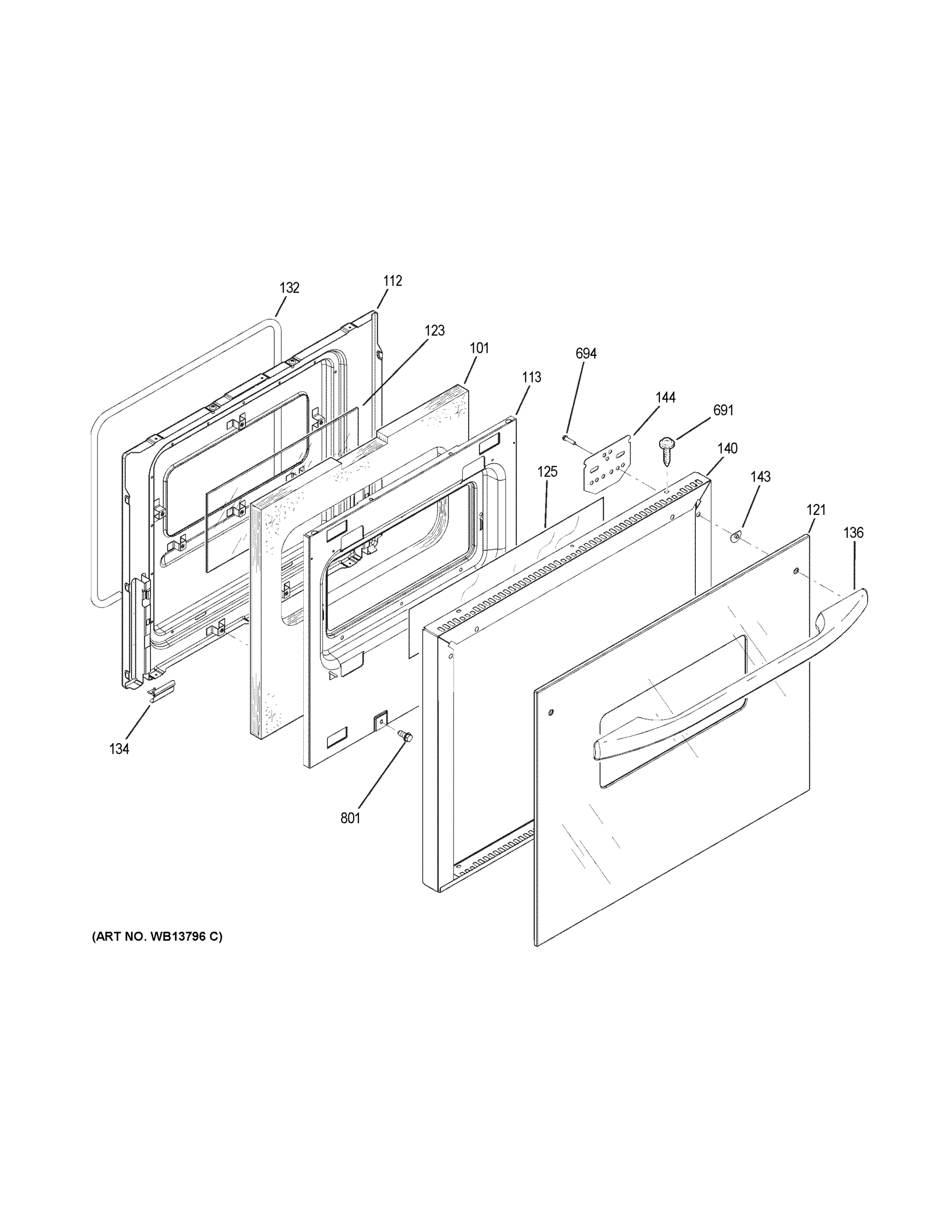 132
112
123
101
113
694
144
691
140
125
143
121
136
134
801

(ART NO. WB13796 C)