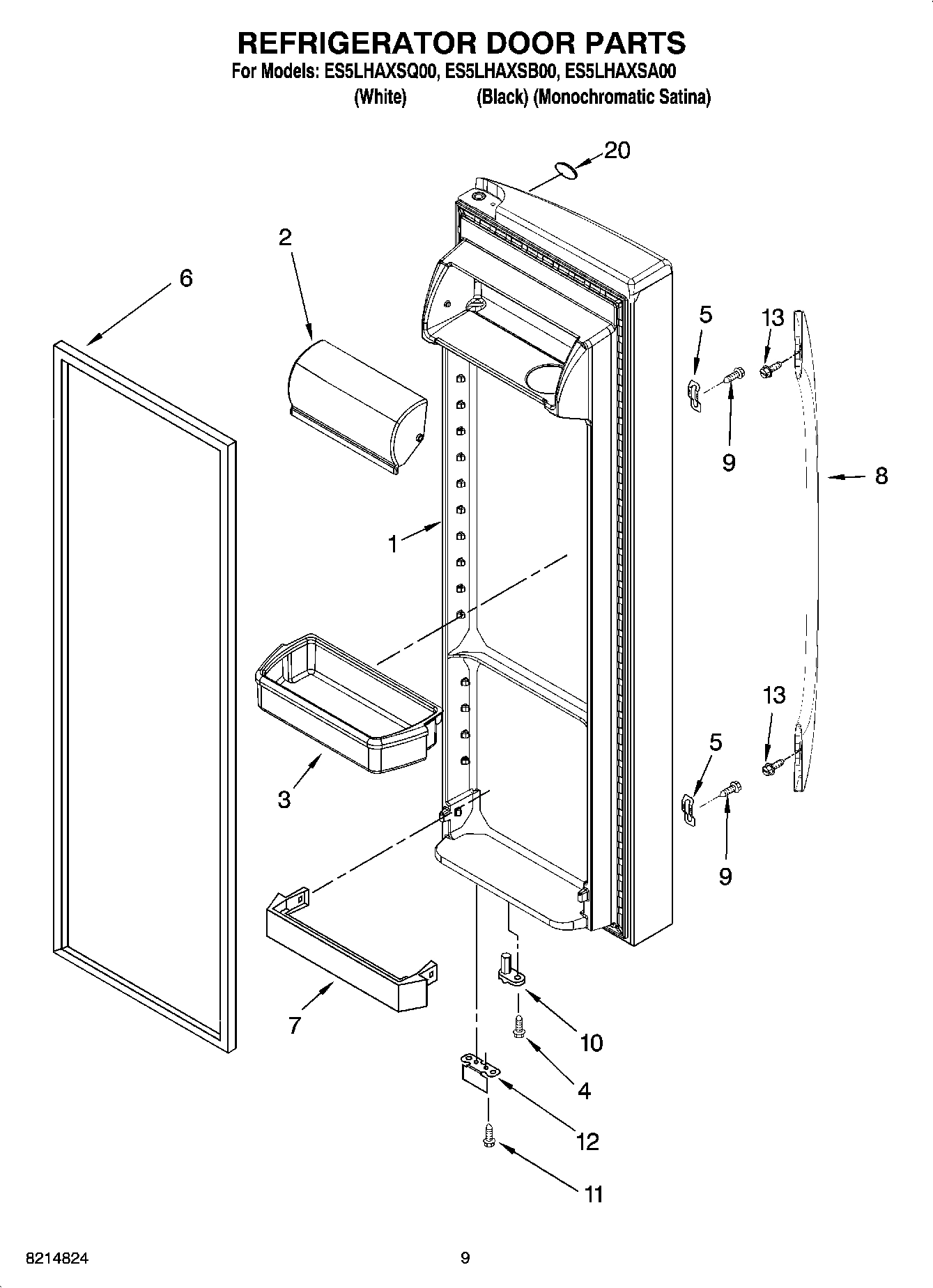 REFRIGERATOR DOOR PARTS
For Models: ES5LHAXSQ00, ES5LHAXSB00, ES5LHAXSA00
(White) (Black) (Monochromatic Satina)

20
2
6
5
13
9
8
1
13
5
3
9
7
10
4
12
11

8214824
9