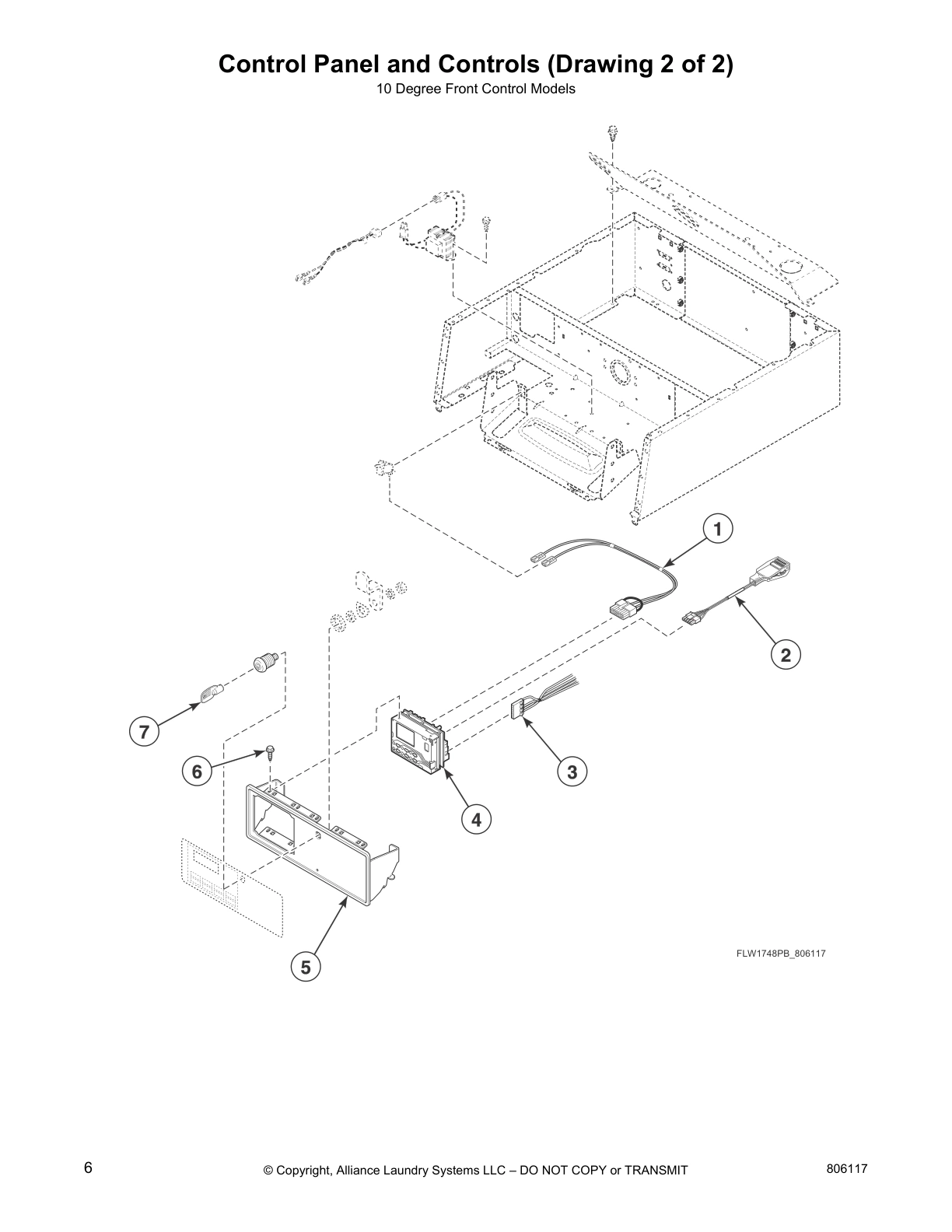 Control Panel and Controls (Drawing 2 of 2)
10 Degree Front Control Models

1
2
7
6
3
4
5

FLW1748PB_806117

6 © Copyright, Alliance Laundry Systems LLC – DO NOT COPY or TRANSMIT 806117