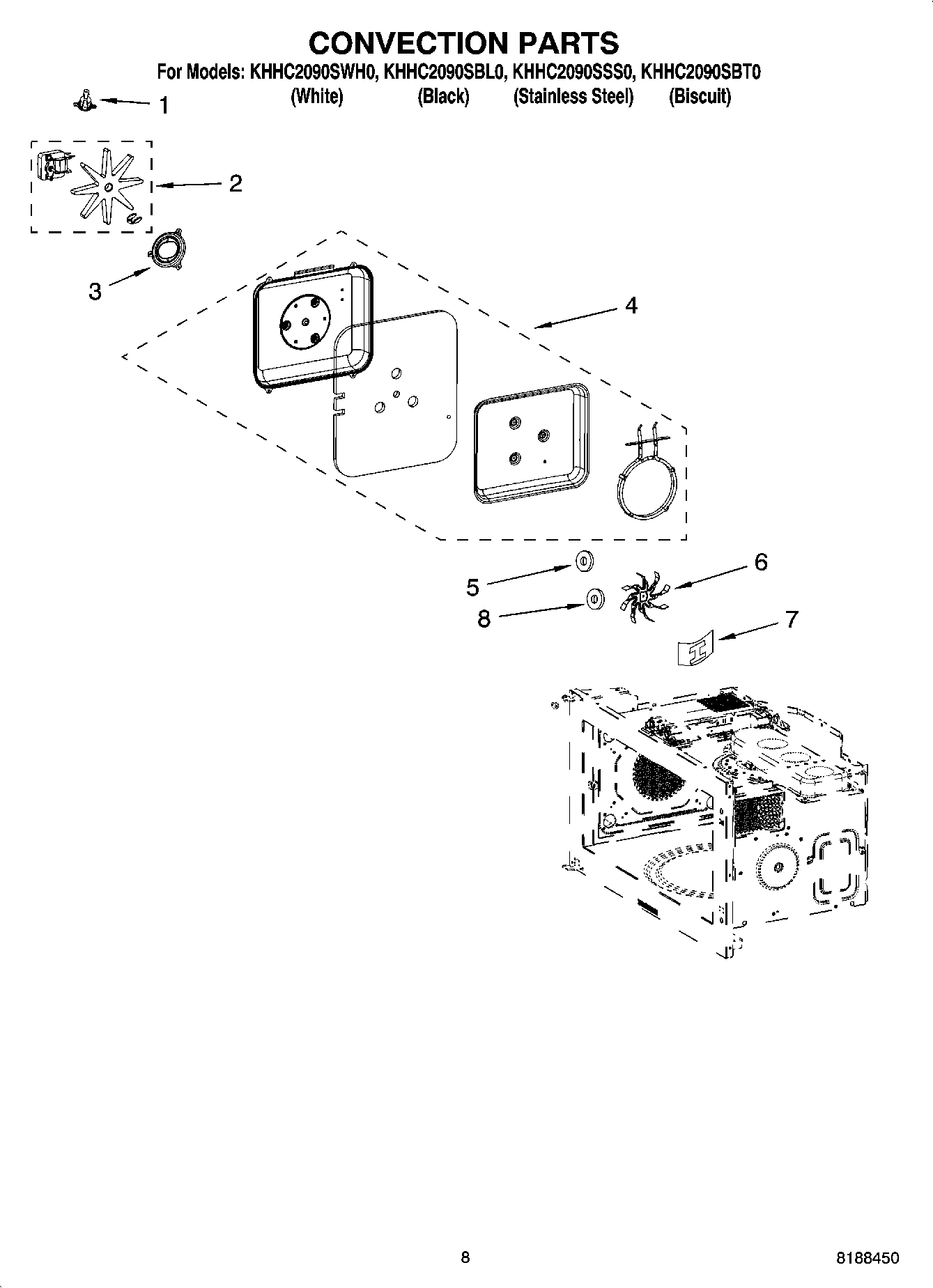 CONVECTION PARTS

For Models: KHHC2090SWH0, KHHC2090SBL0, KHHC2090SSS0, KHHC2090SBT0
(White) (Black) (Stainless Steel) (Biscuit)

1

2

3

4

5

6

8

7

8

8188450