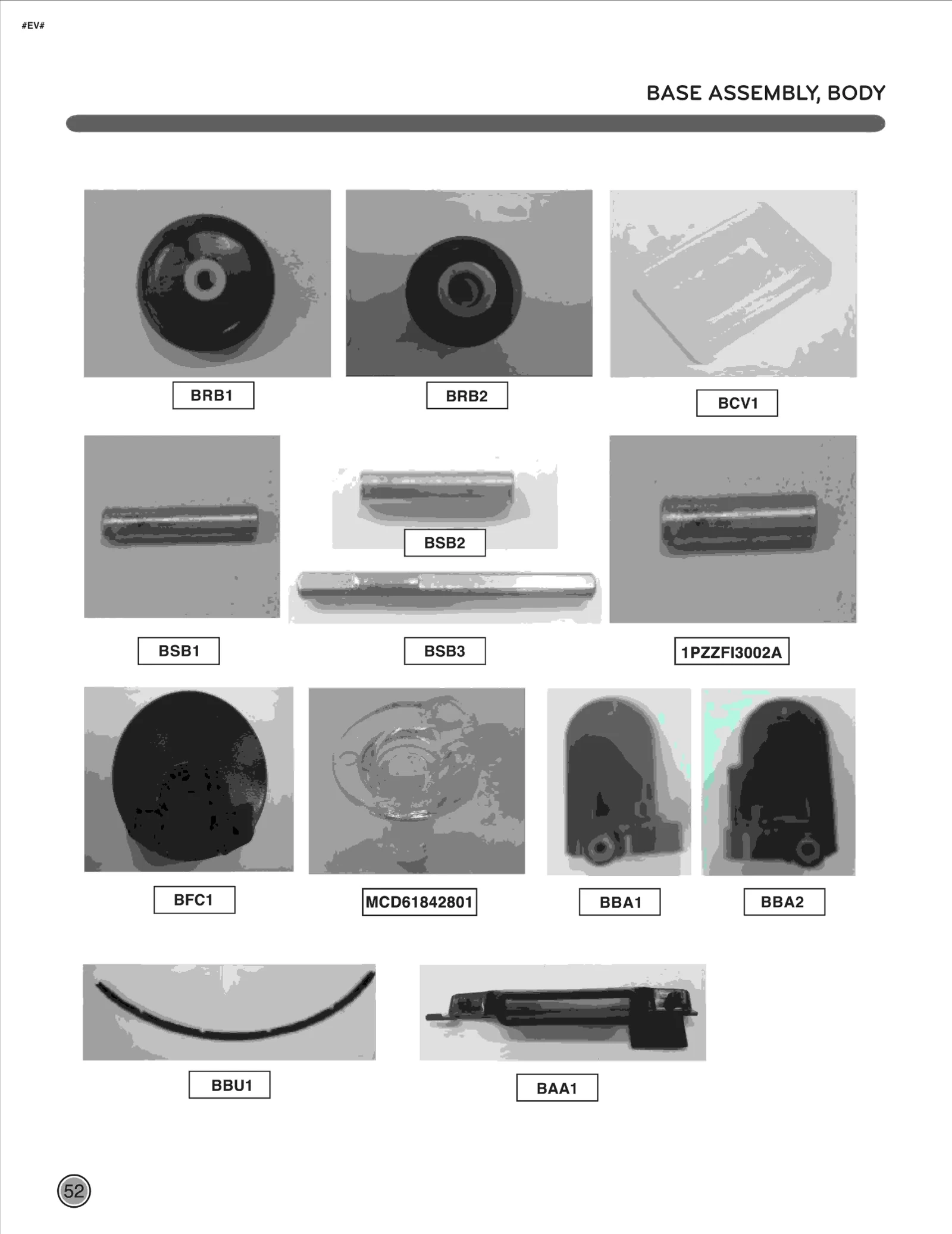 #EV#

BASE ASSEMBLY, BODY

BRB1

BRB2

BCV1

BSB2

BSB1

BSB3

1PZZFI3002A

BFC1

MCD61842801

BBA1

BBA2

BBU1

BAA1

52