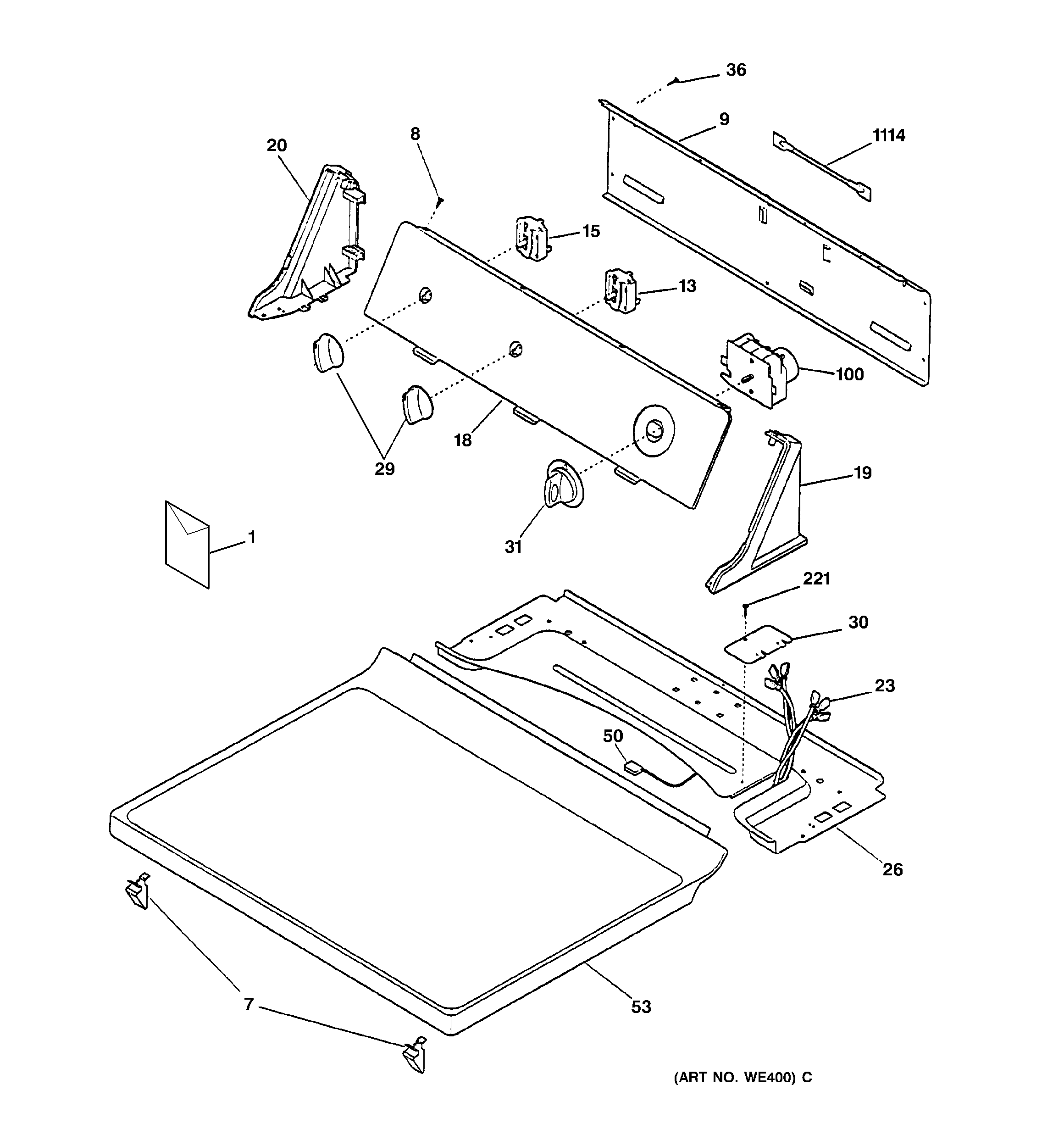 36
9
1114
20
8
15
13
100
18
29
19
31
1
221
30
23
50
26
7
53
(ART NO. WE400) C